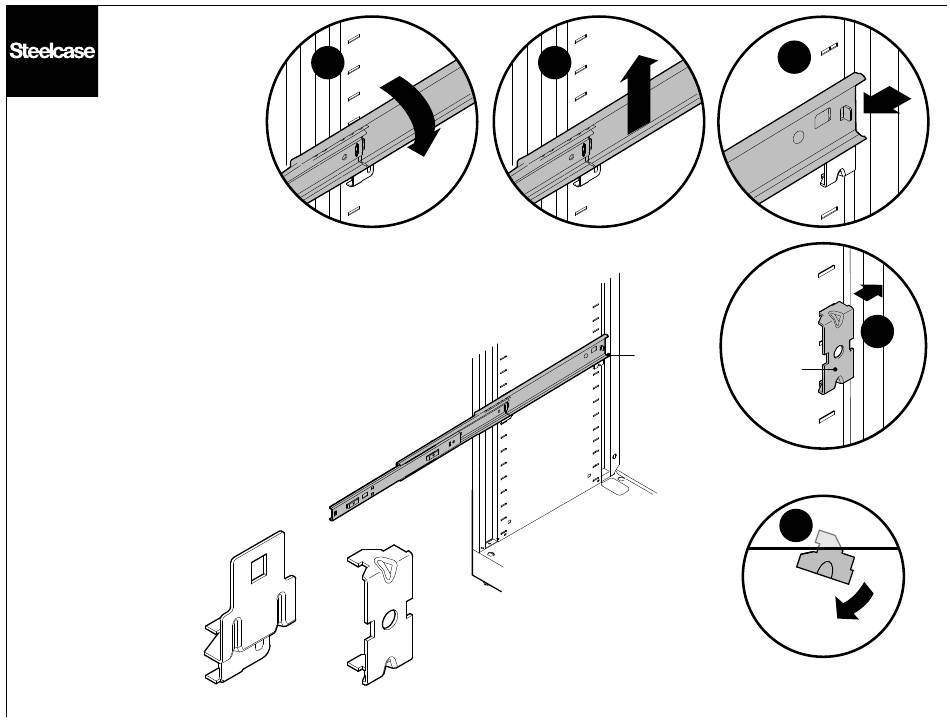 Steelcase