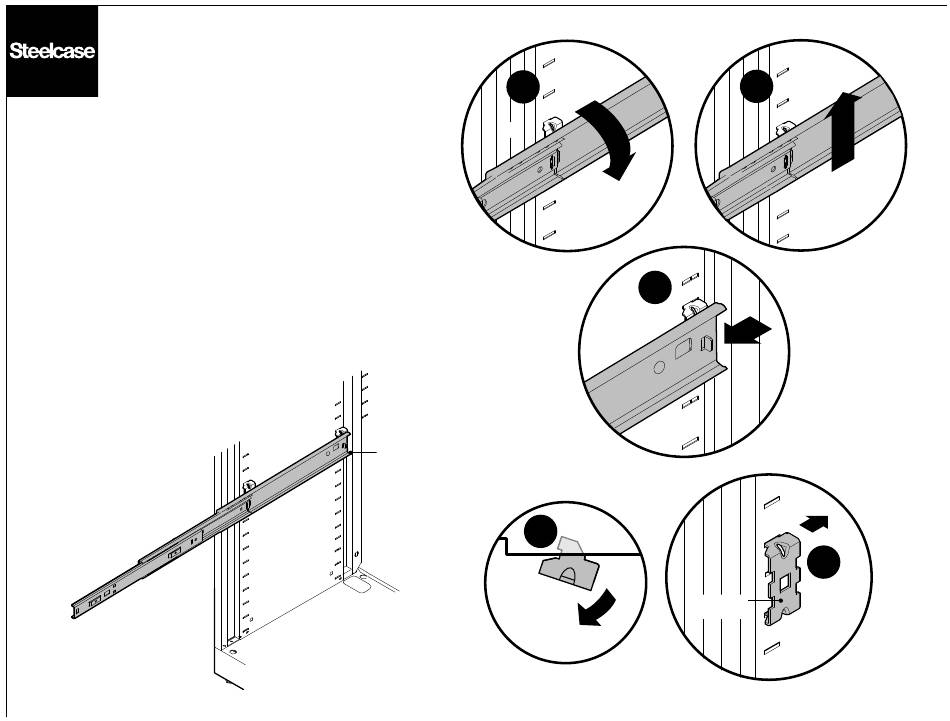 Steelcase