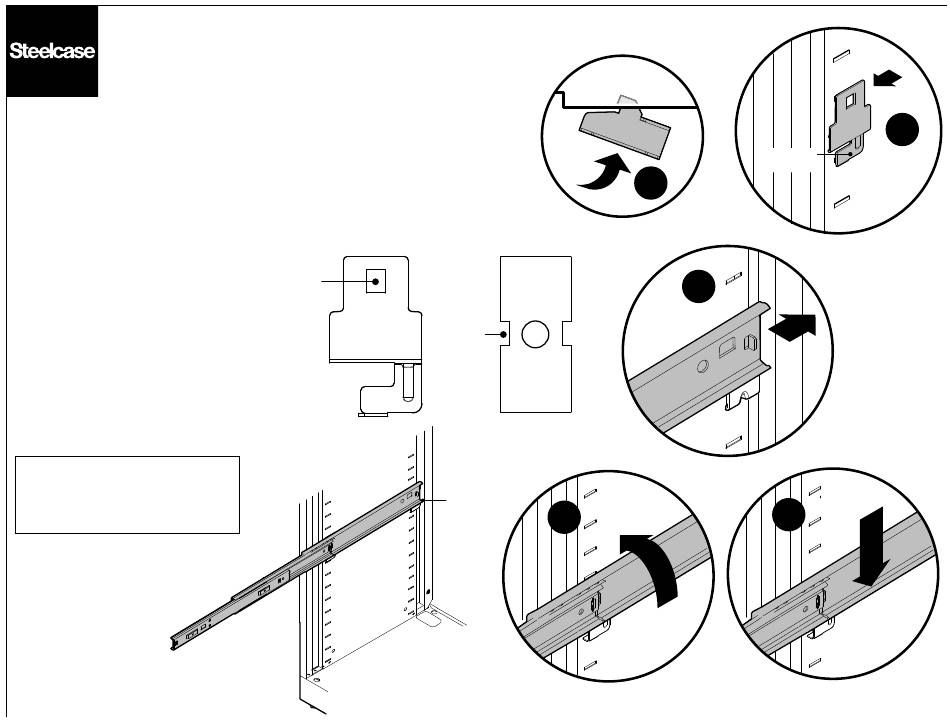 Steelcase