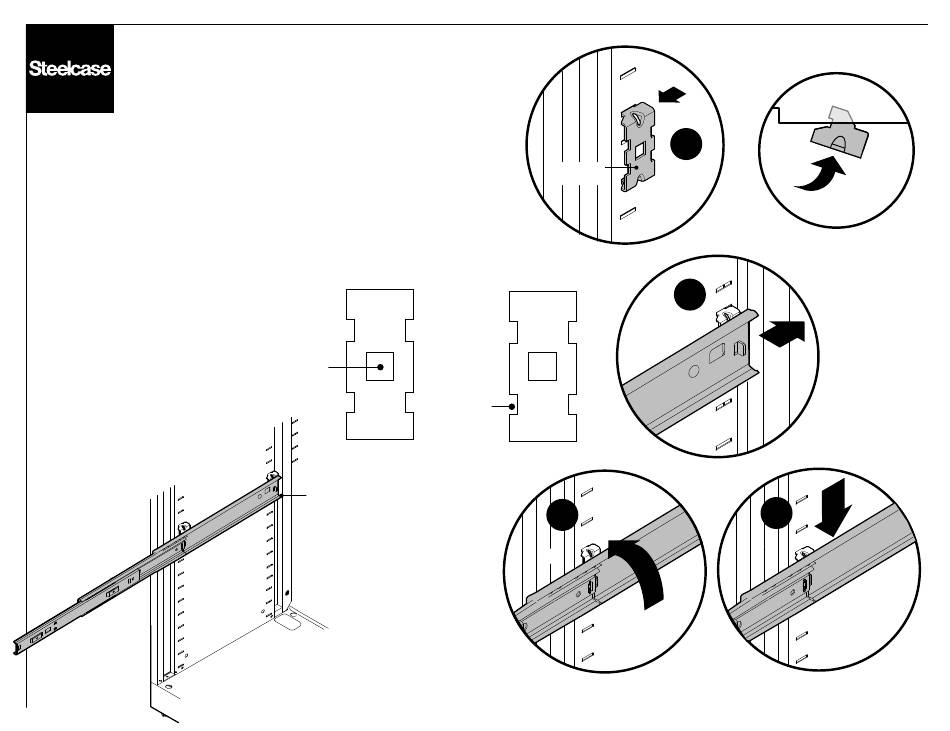 Steelcase