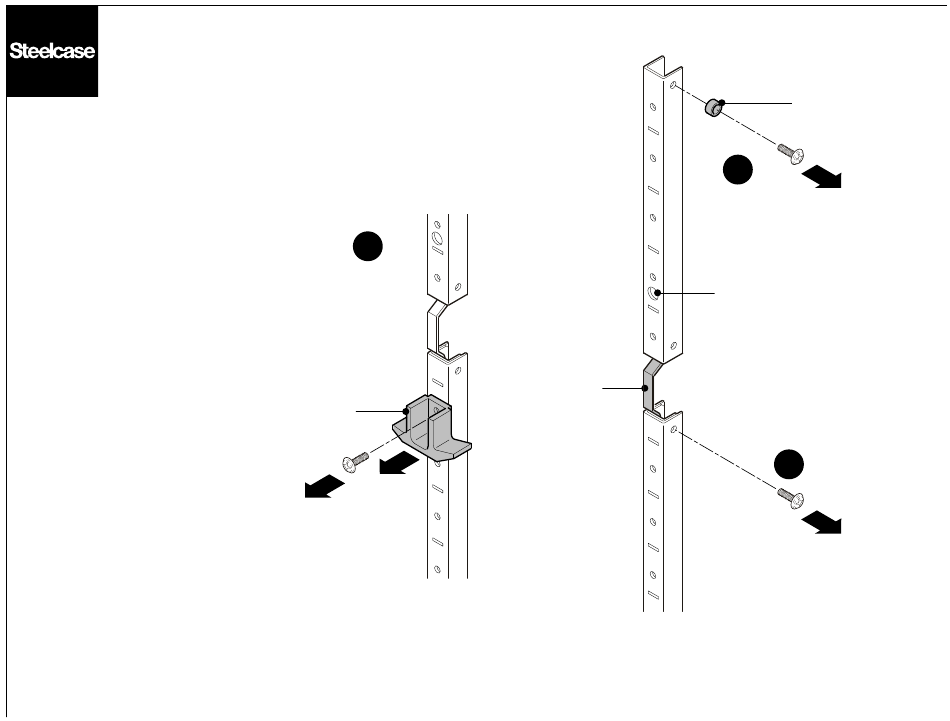 Steelcase