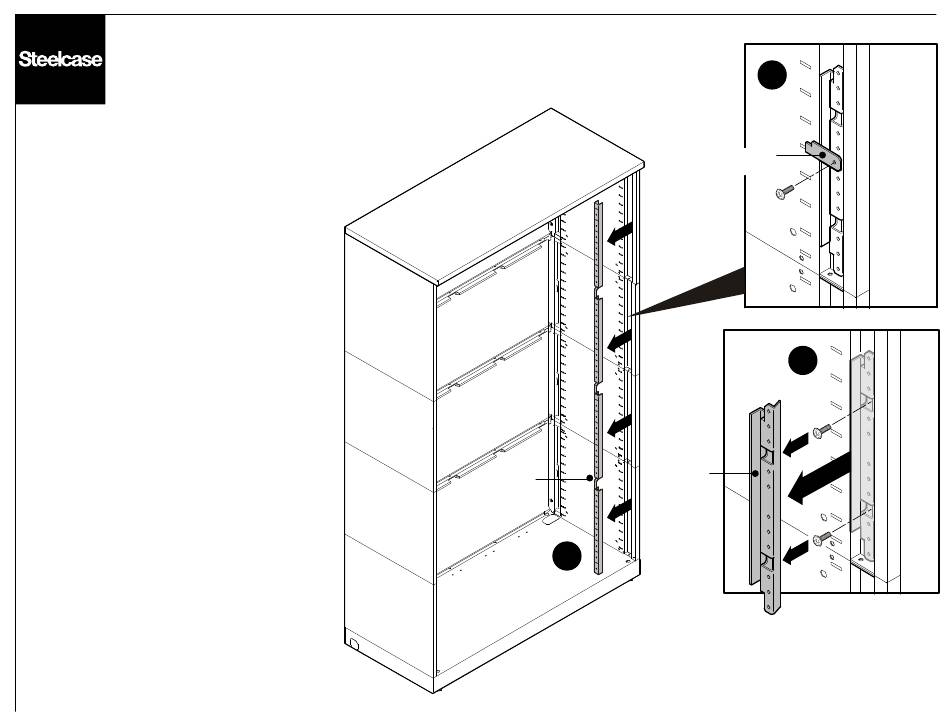 Steelcase