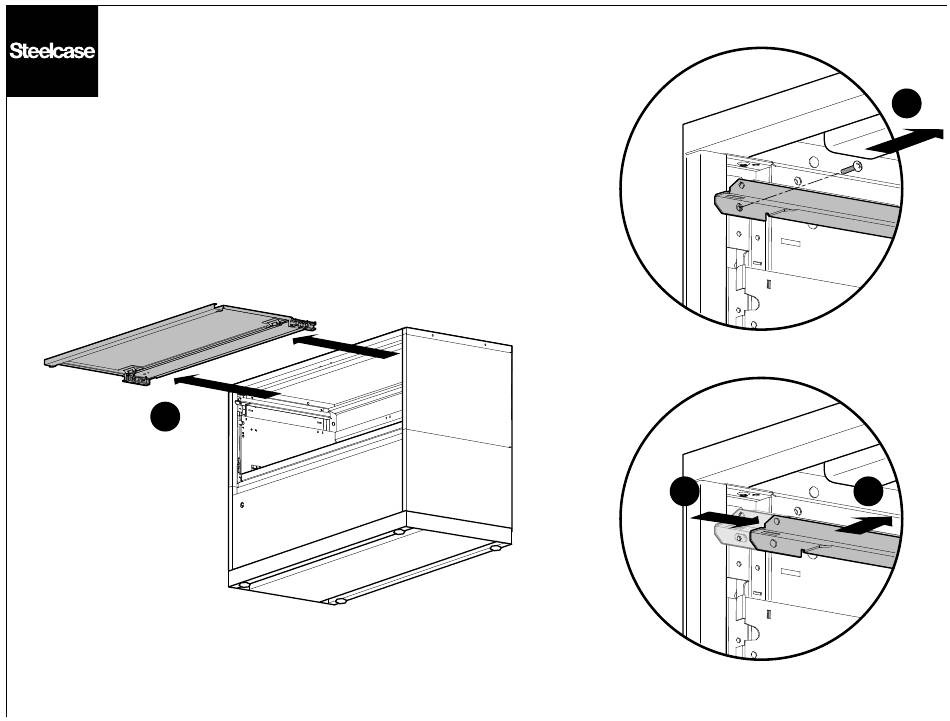 Steelcase