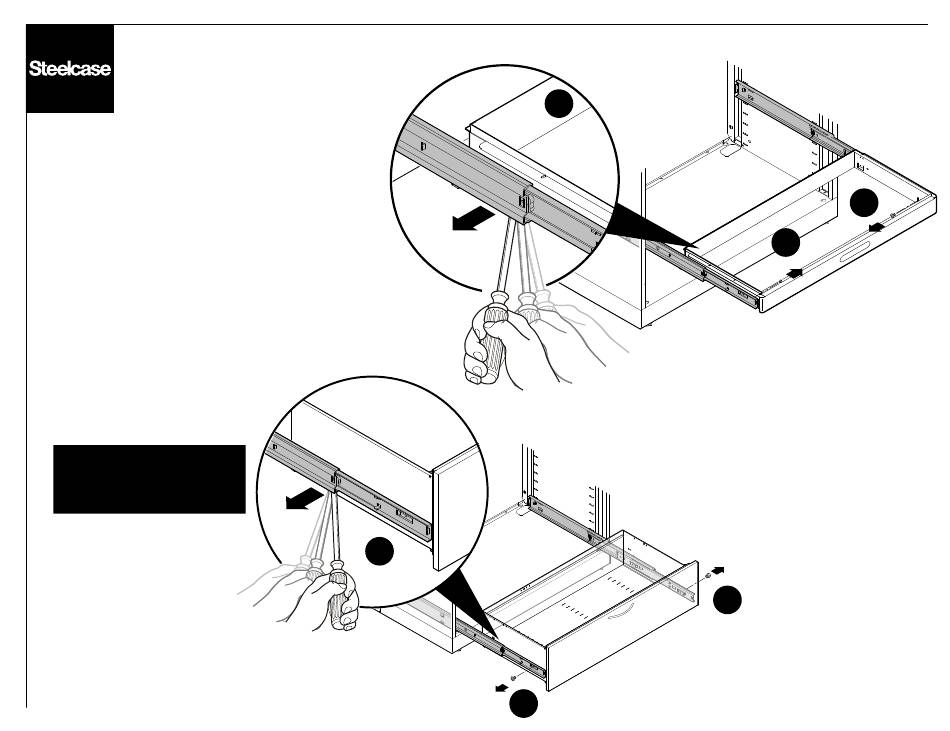 Steelcase