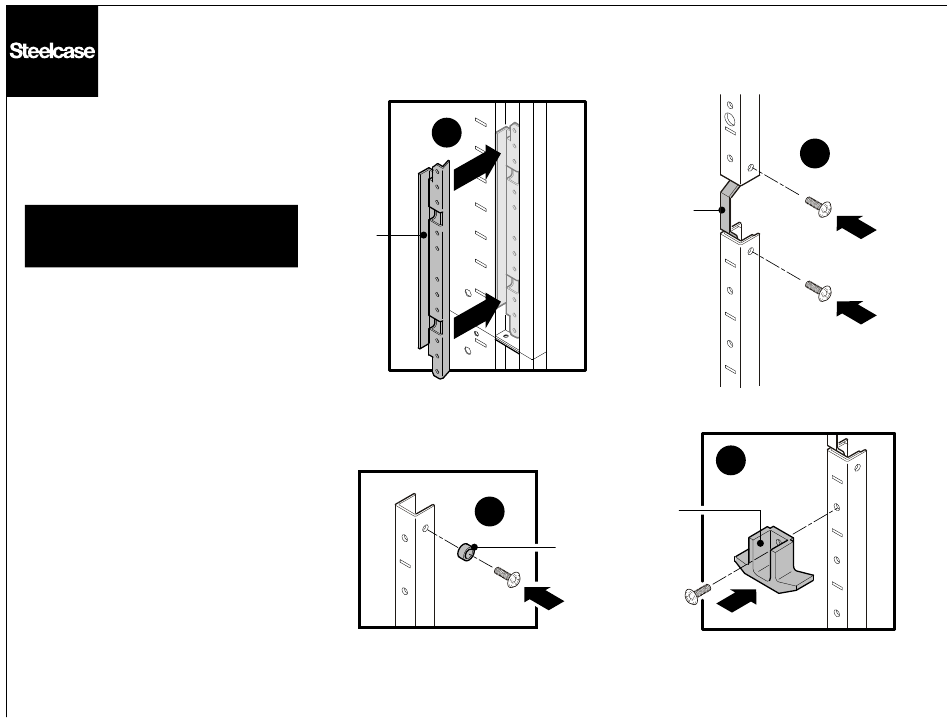 Steelcase