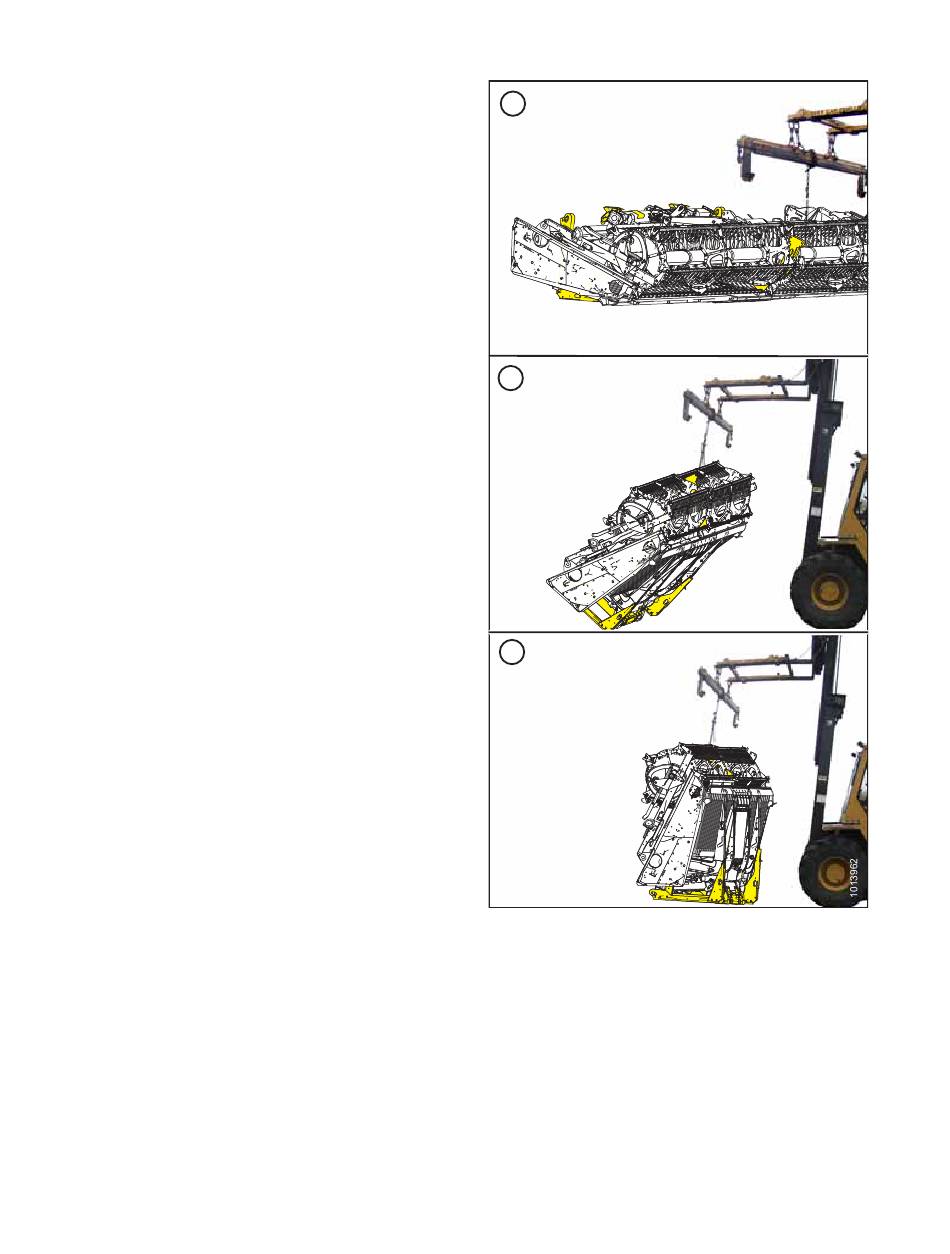 1013962