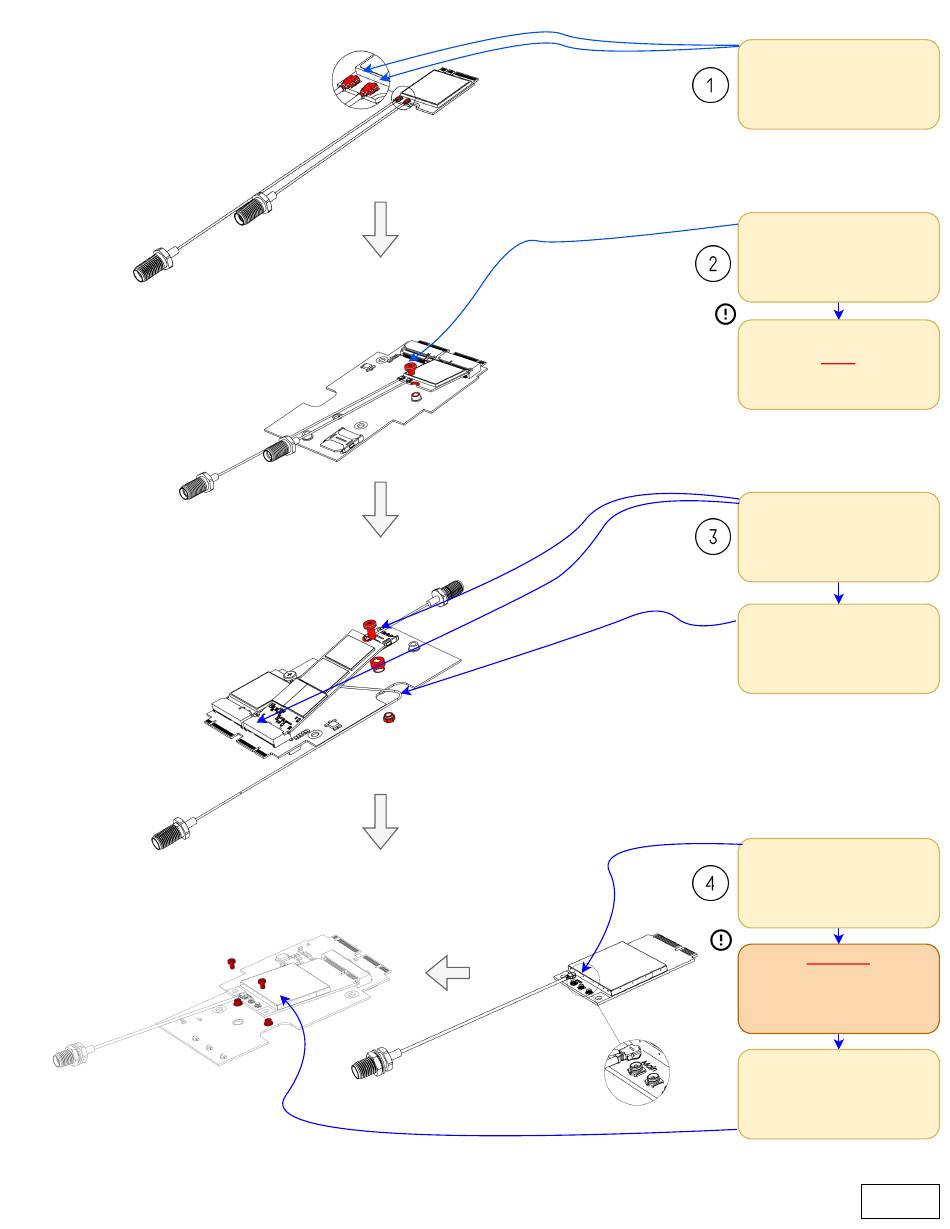 1

2

3

4