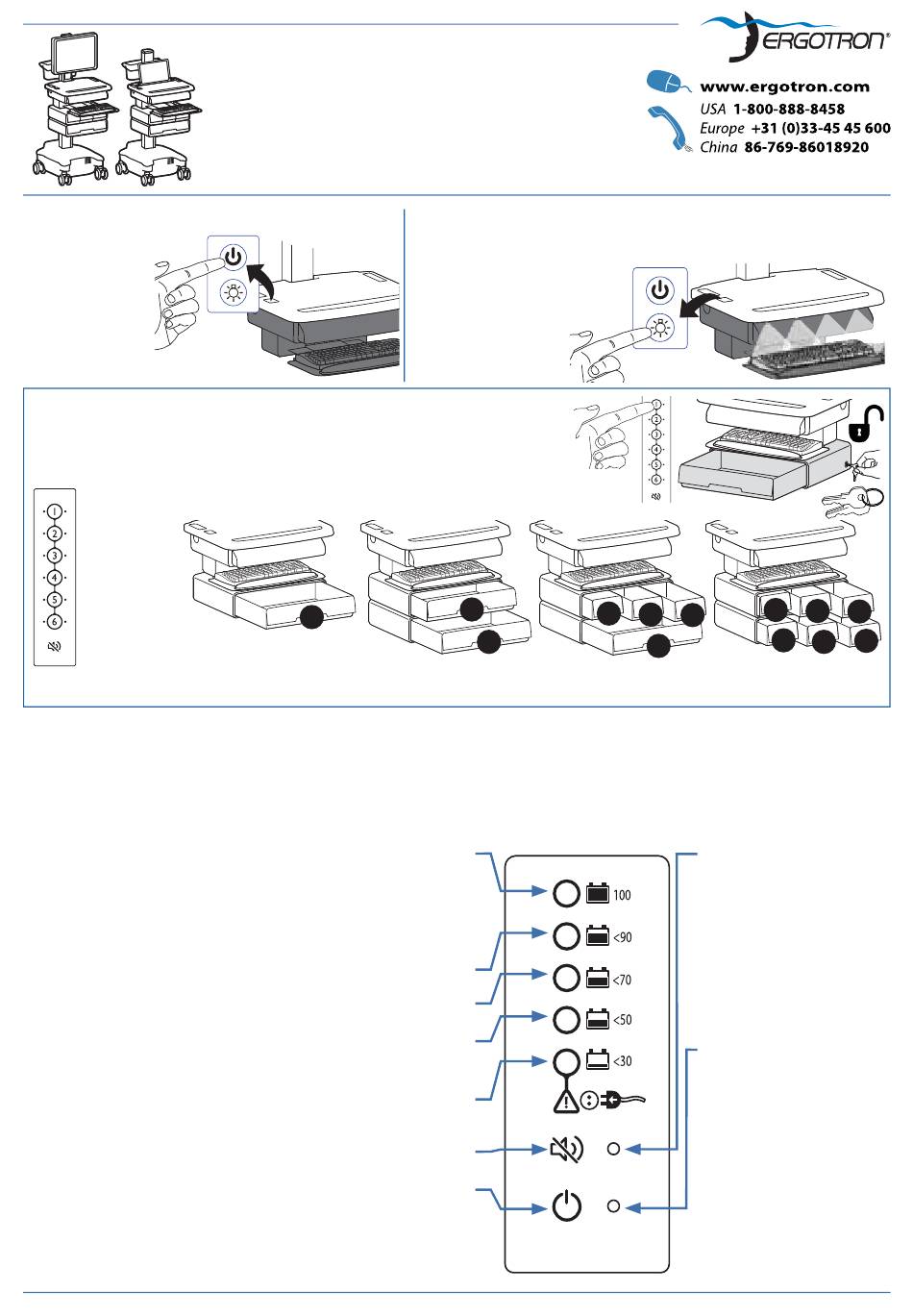 ERGOTRON®

www.ergotron.com
USA 1-800-888-8458
Europe +31 (0)33-45 45 600
China 86-769-86018920

1
2
3
4
5
6

1
2
3
4
5
6

100
<90
<70
<50
<30