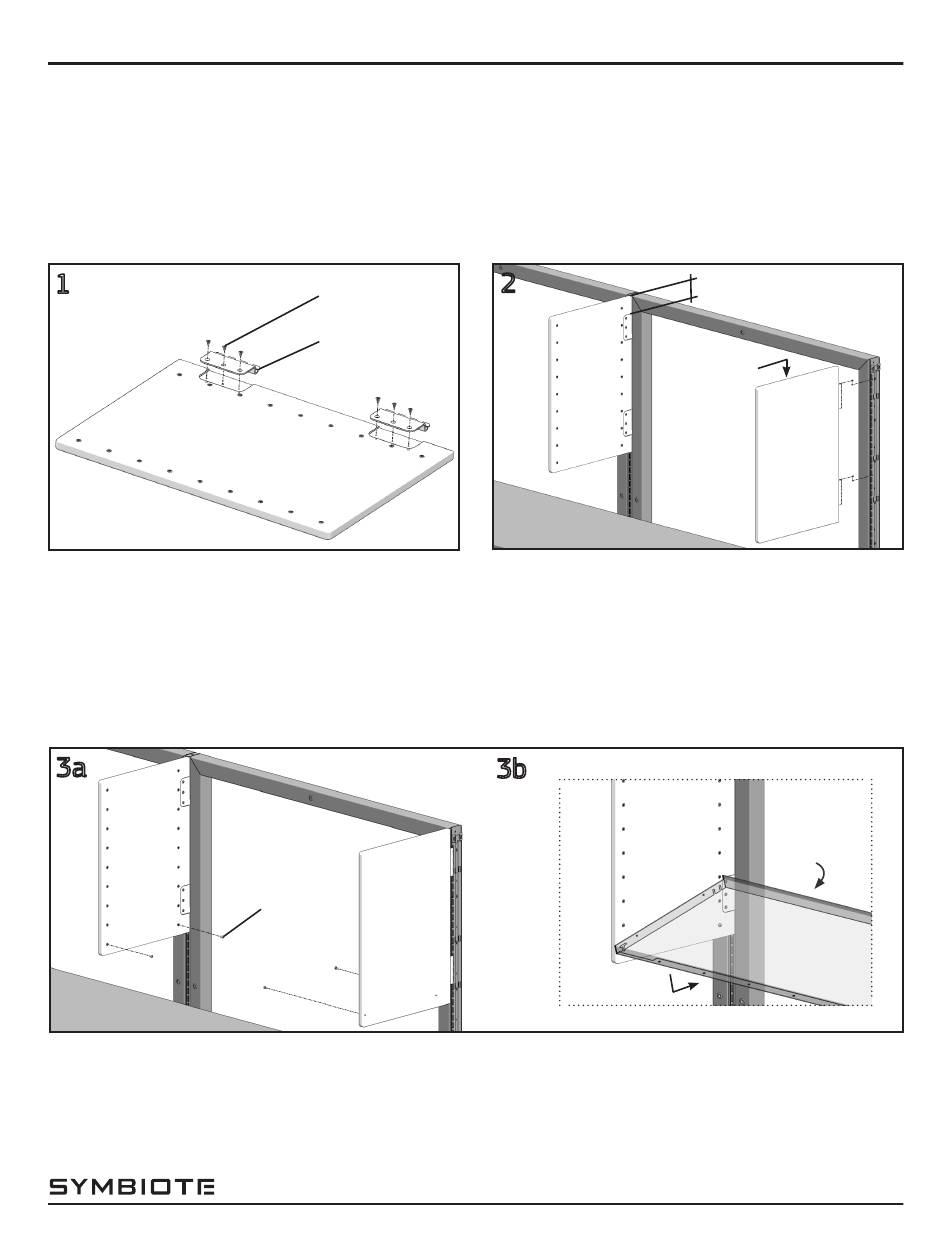 1

2

3a

3b

SYMBIOTE