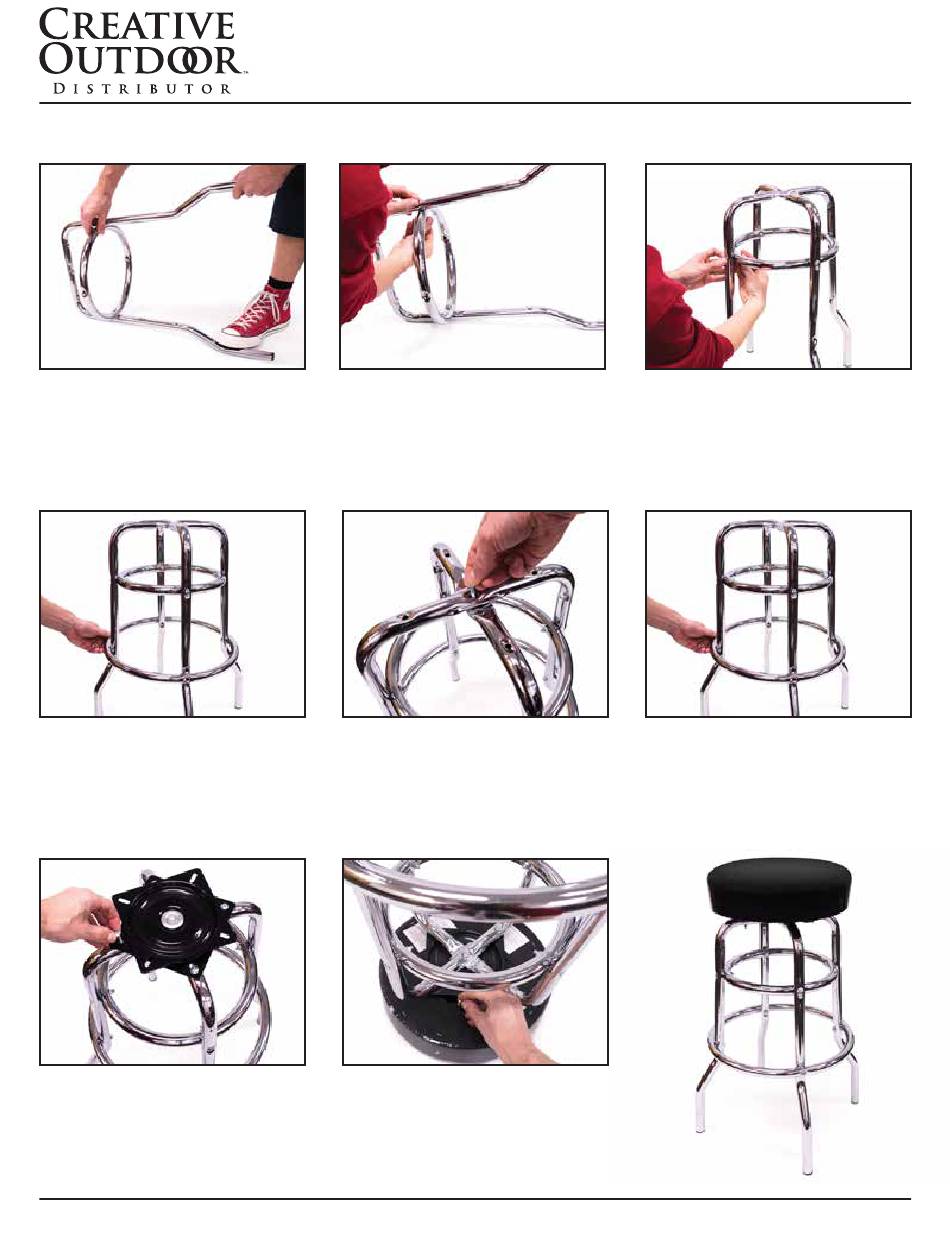 CREATIVE OUTDOOR™
DISTRIBUTOR