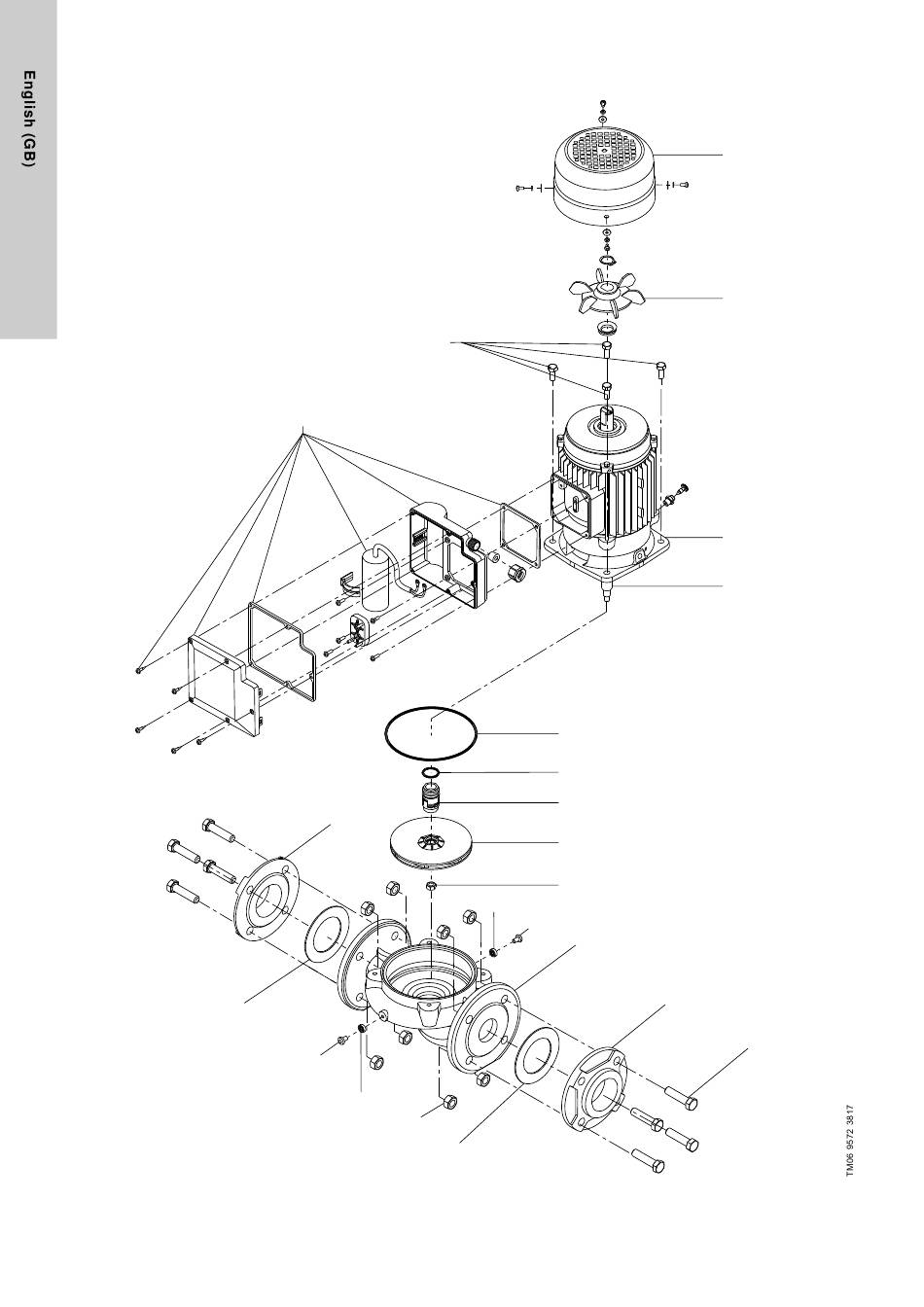 English (GB)

TM06 9572 3817