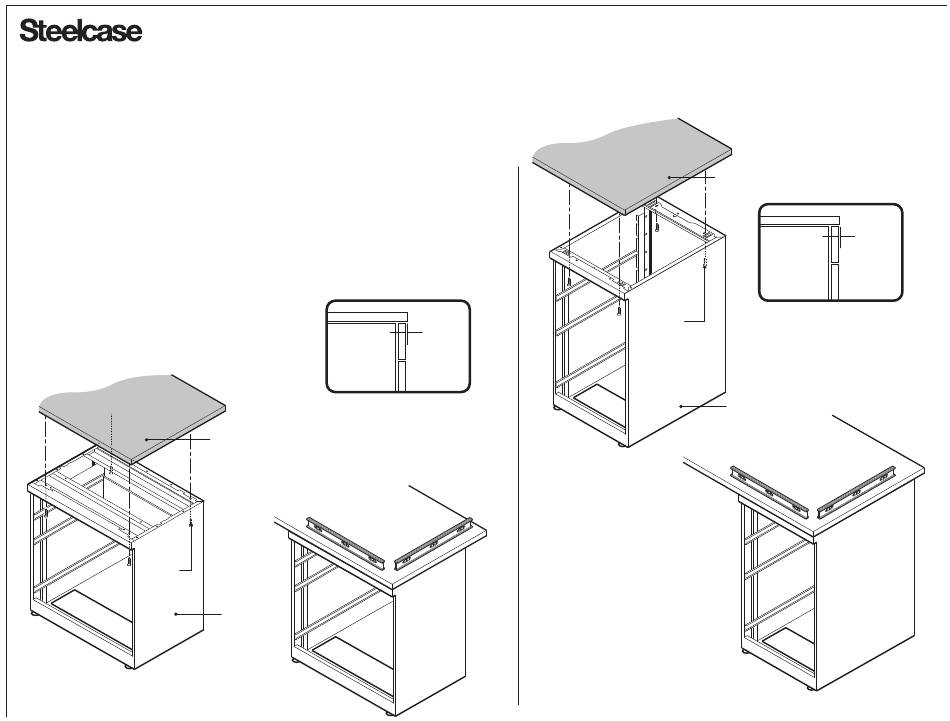 Steelcase