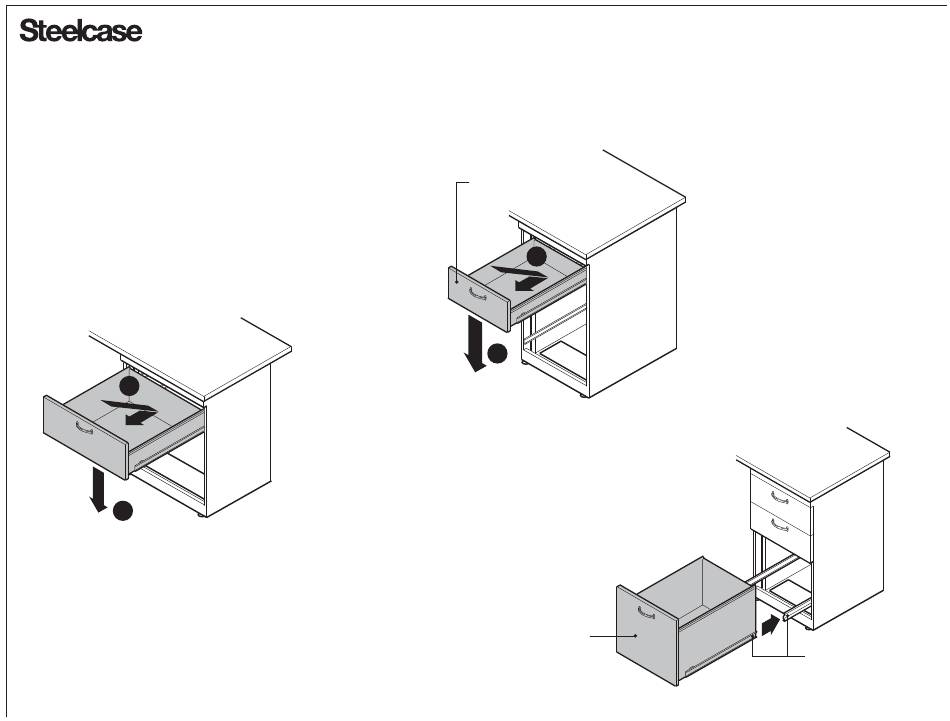 Steelcase