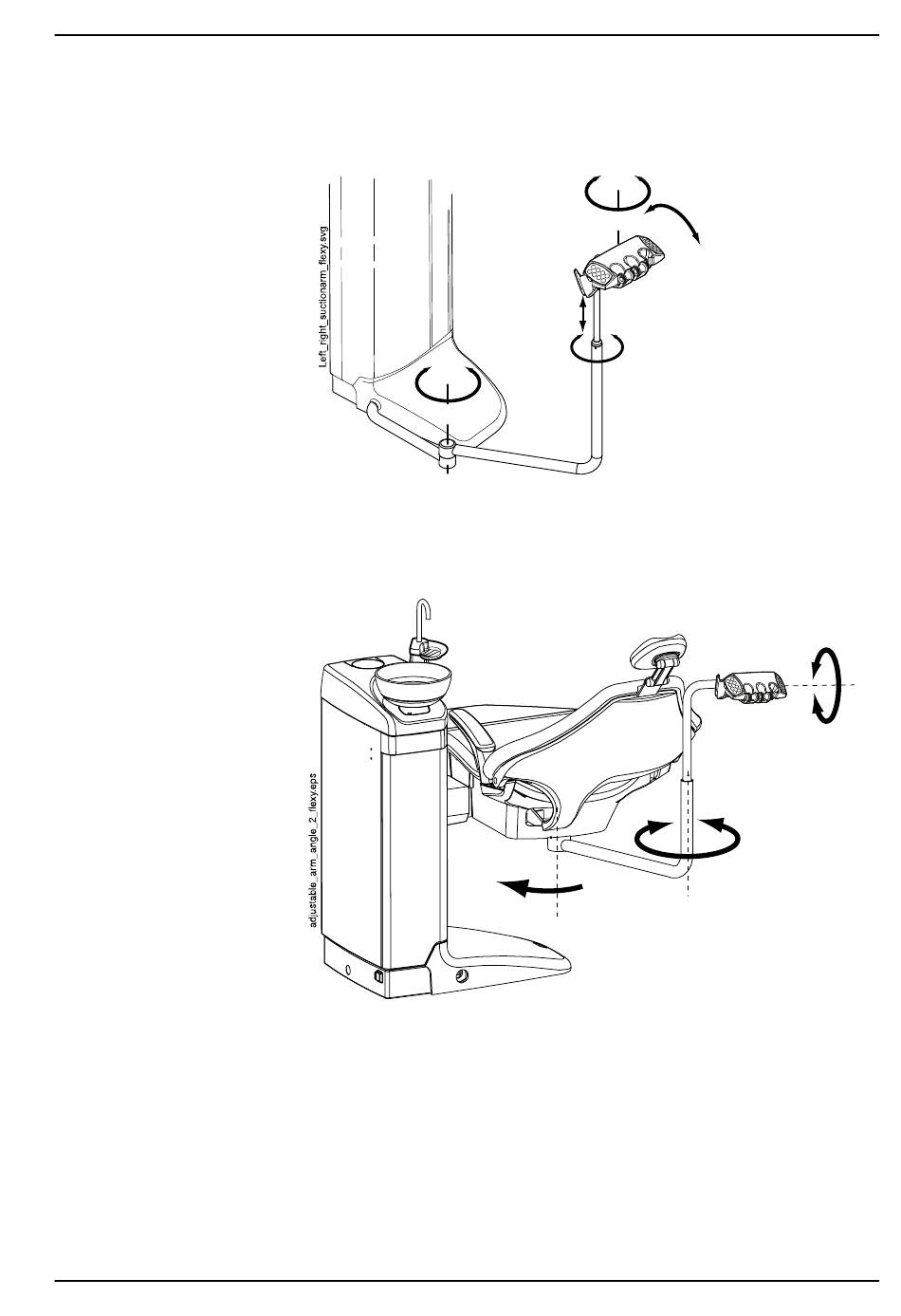 Left_right_suctionarm_flexy.svg

adjustable_arm_angle_2_flexy.eps