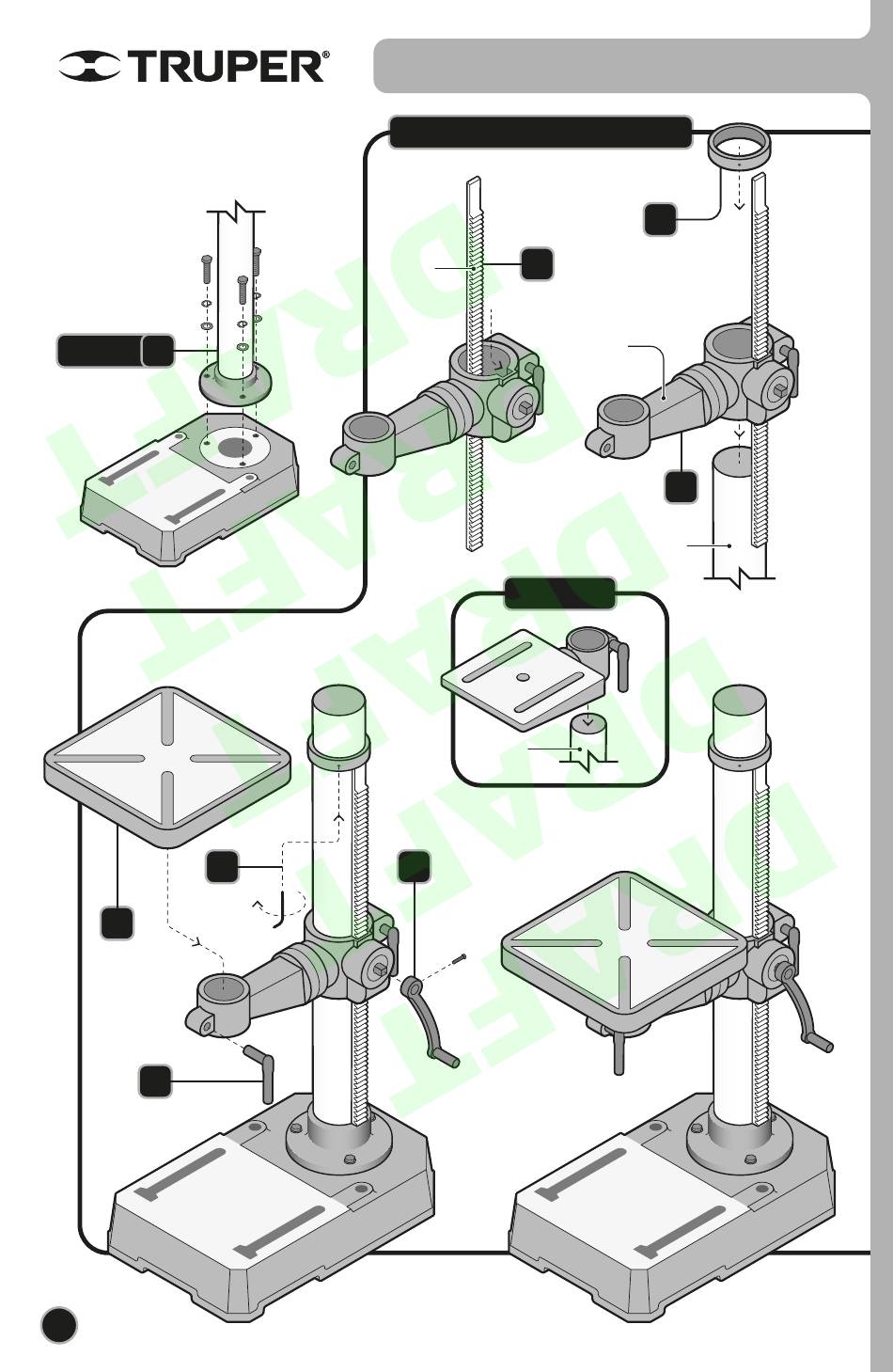 TRUPER®

DRAFT
DRAFT
DRAFT
DRAFT