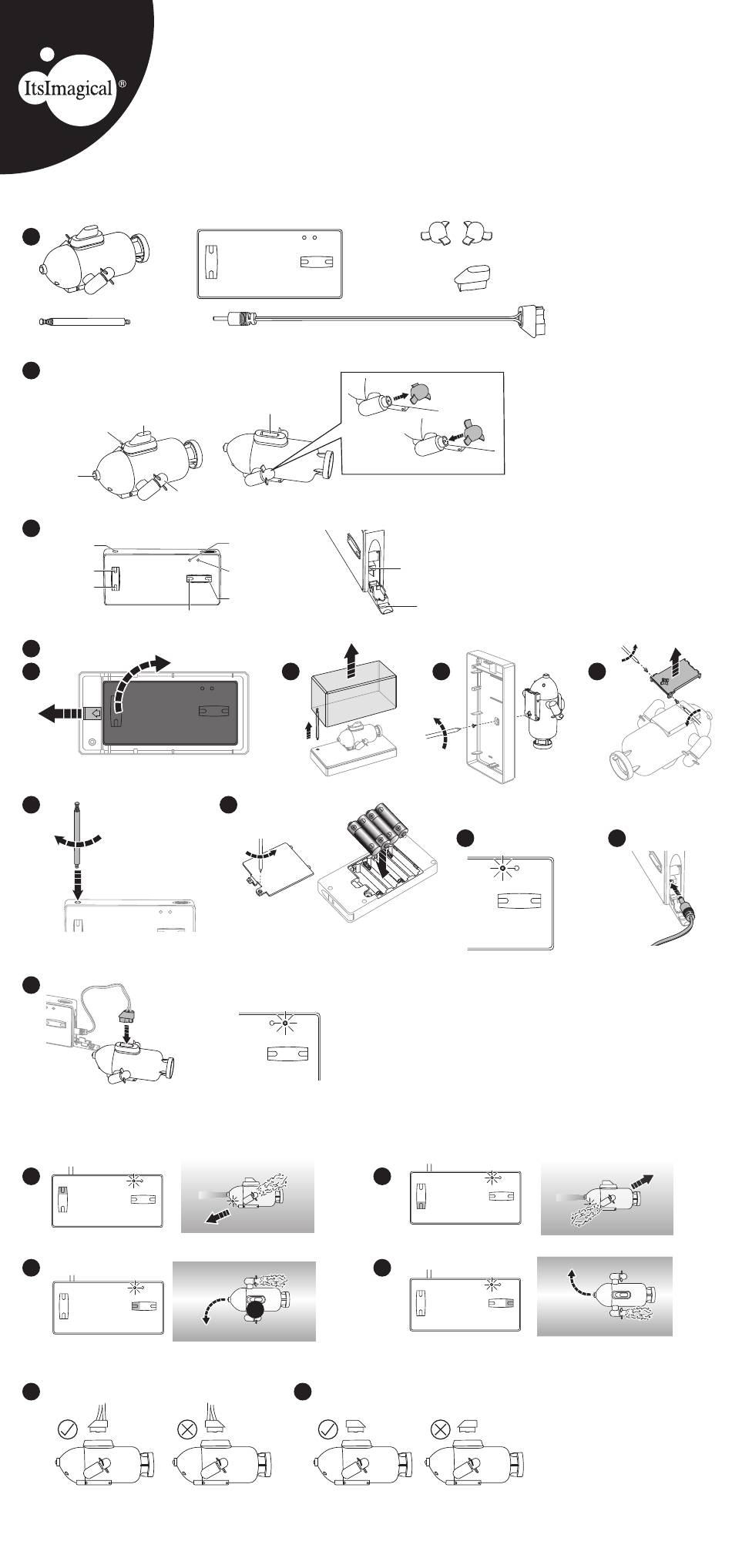 ItsImagical®