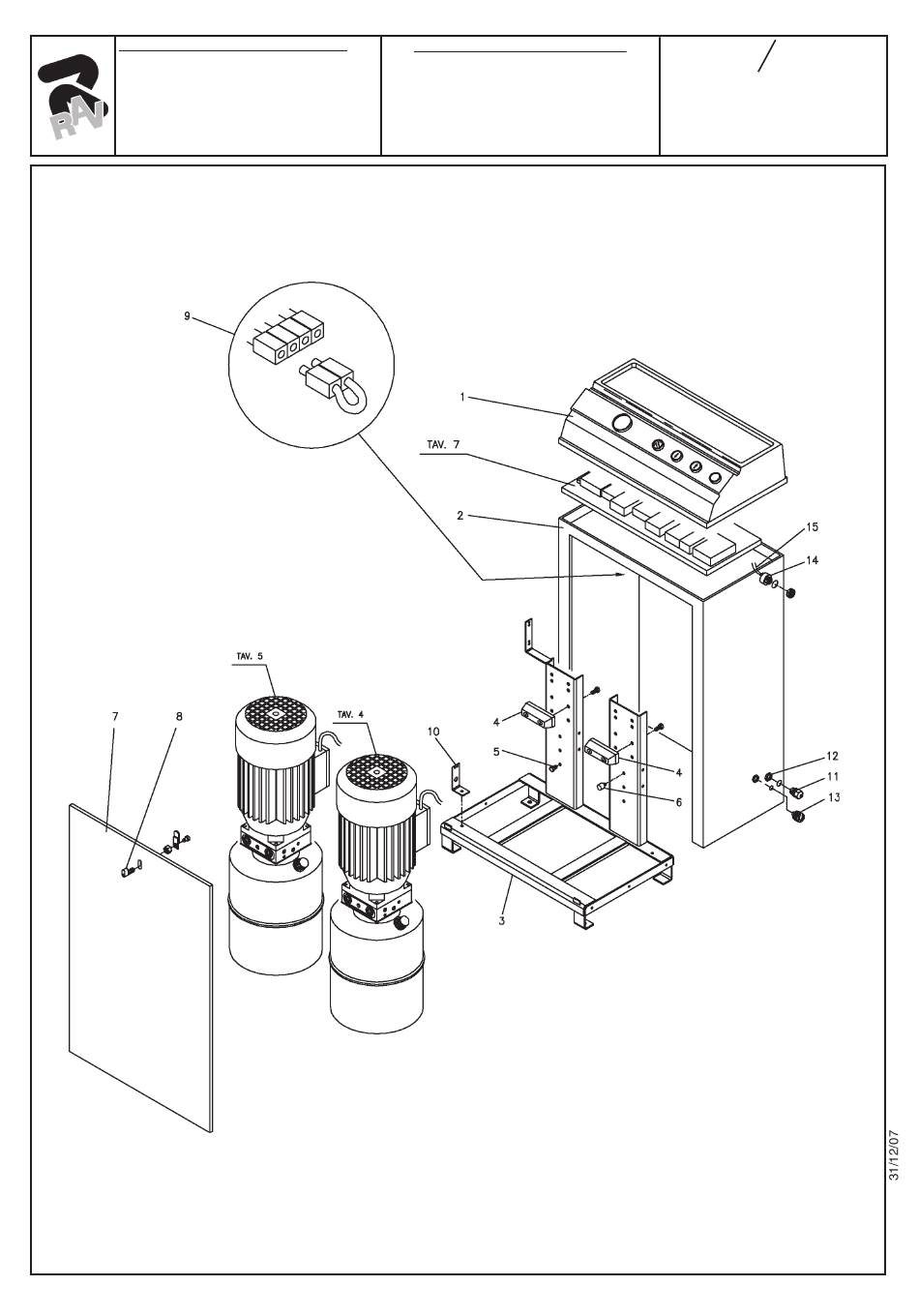 RAV

/

9

1

TAV. 7

2

15

14

TAV. 5

TAV. 4

7

8

10

4

5

4

6

12

11

13

3

31/12/07