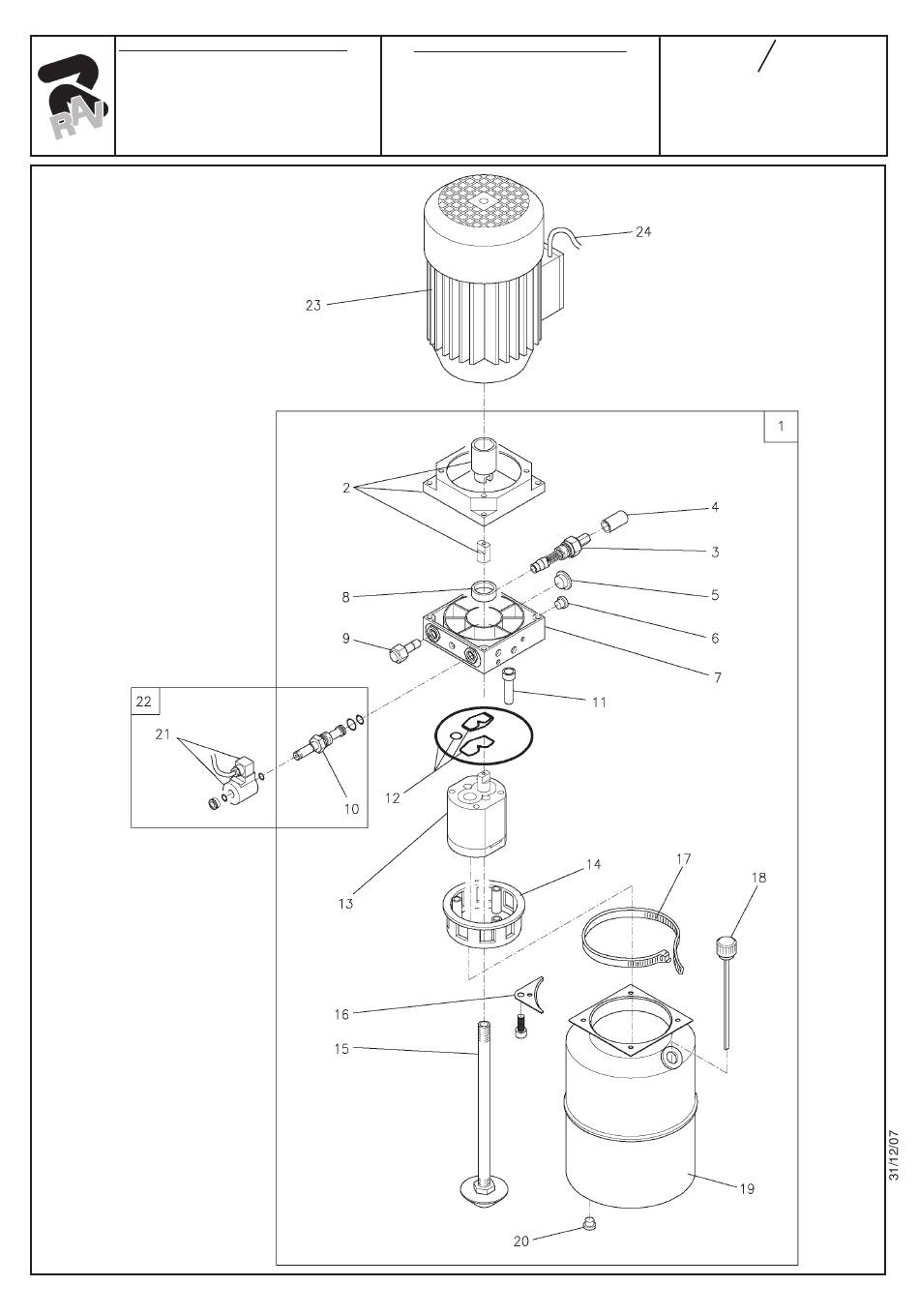 RAV

/

24
23
1
2
4
3
8
5
6
9
7
11
22
21
10
12
13
14
17
18
16
15
19
20

31/12/07