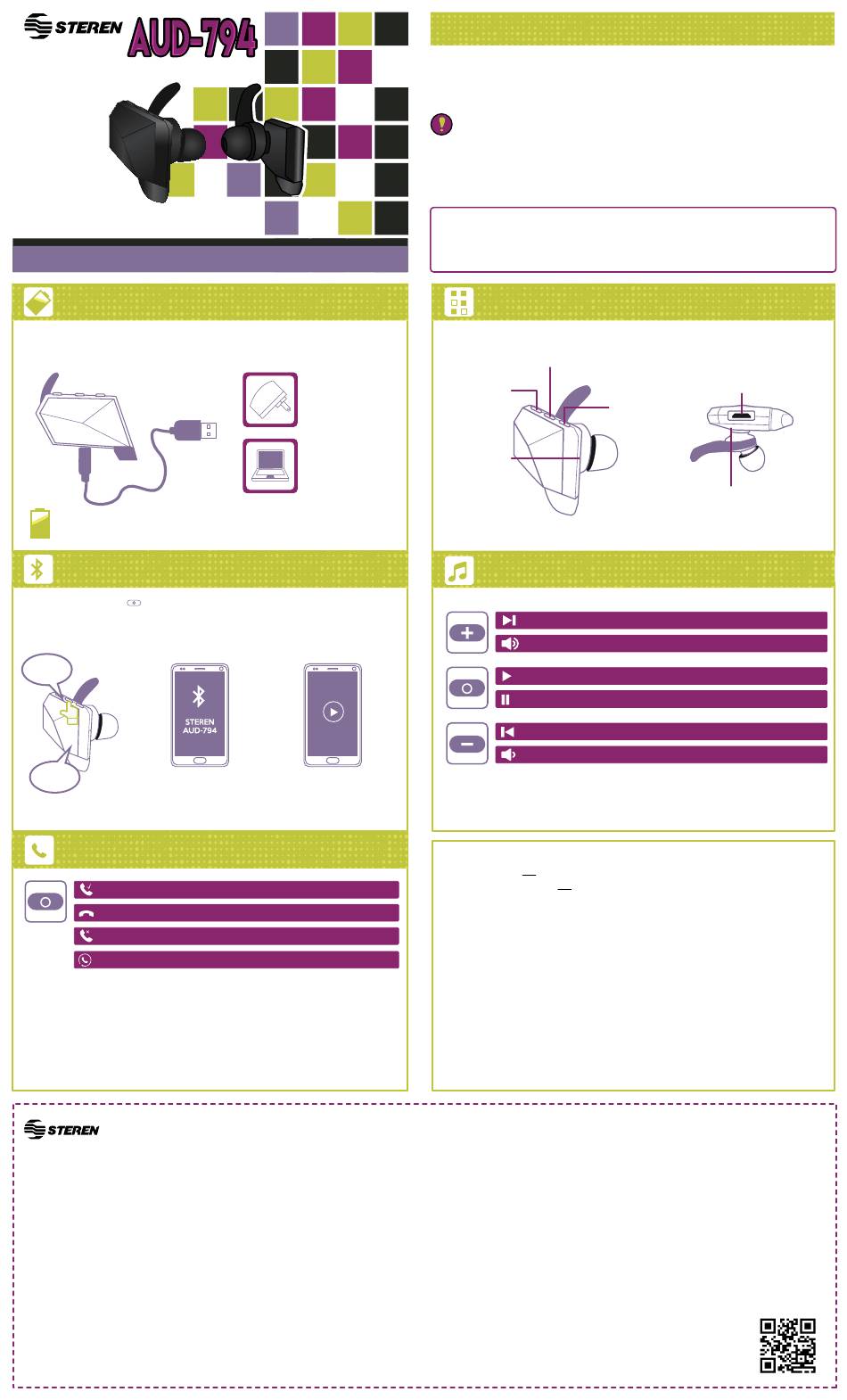 STEREN

AUD-794

STEREN
AUD-794

STEREN