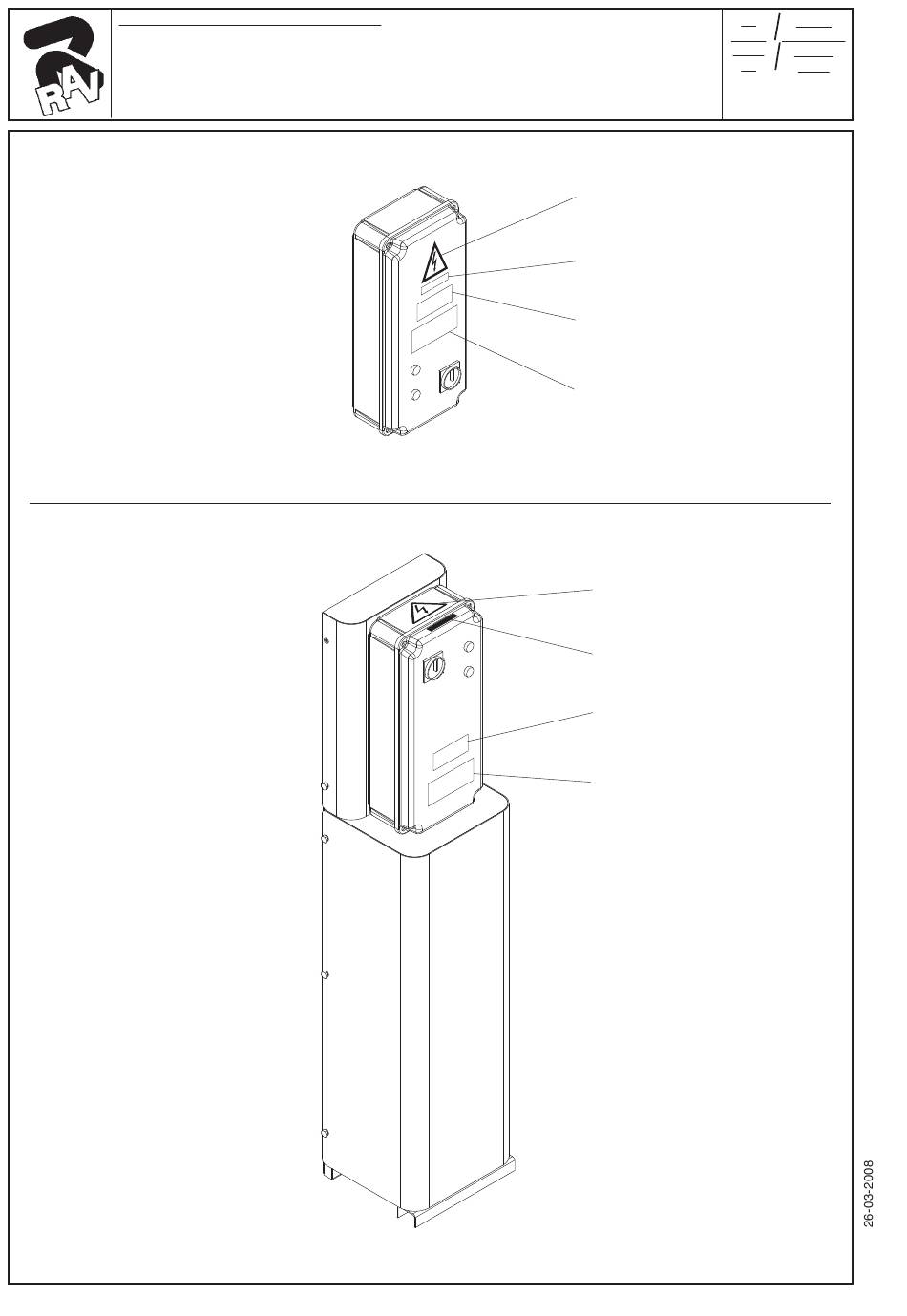 RAV

26-03-2008