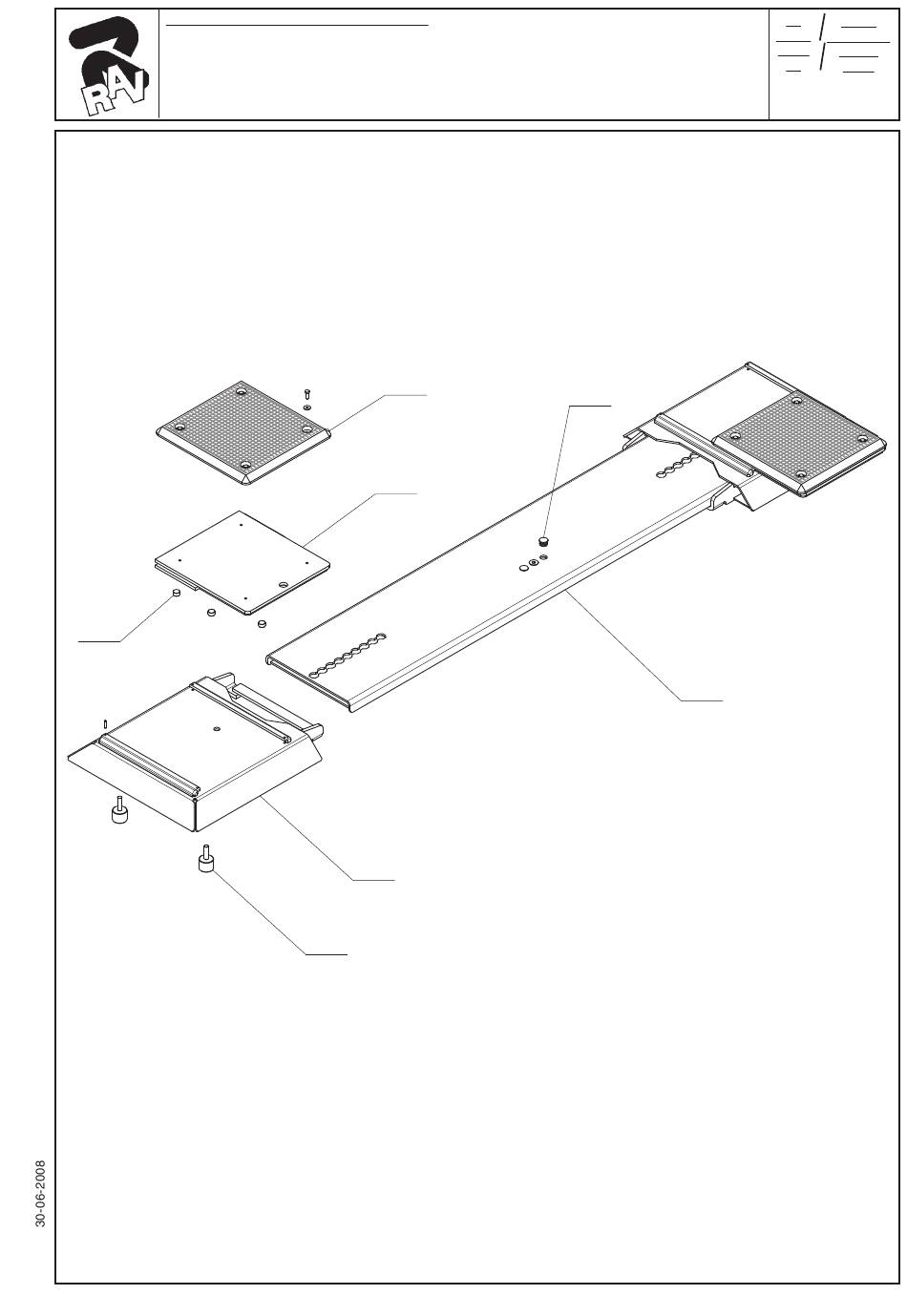 RAV

30-06-2008