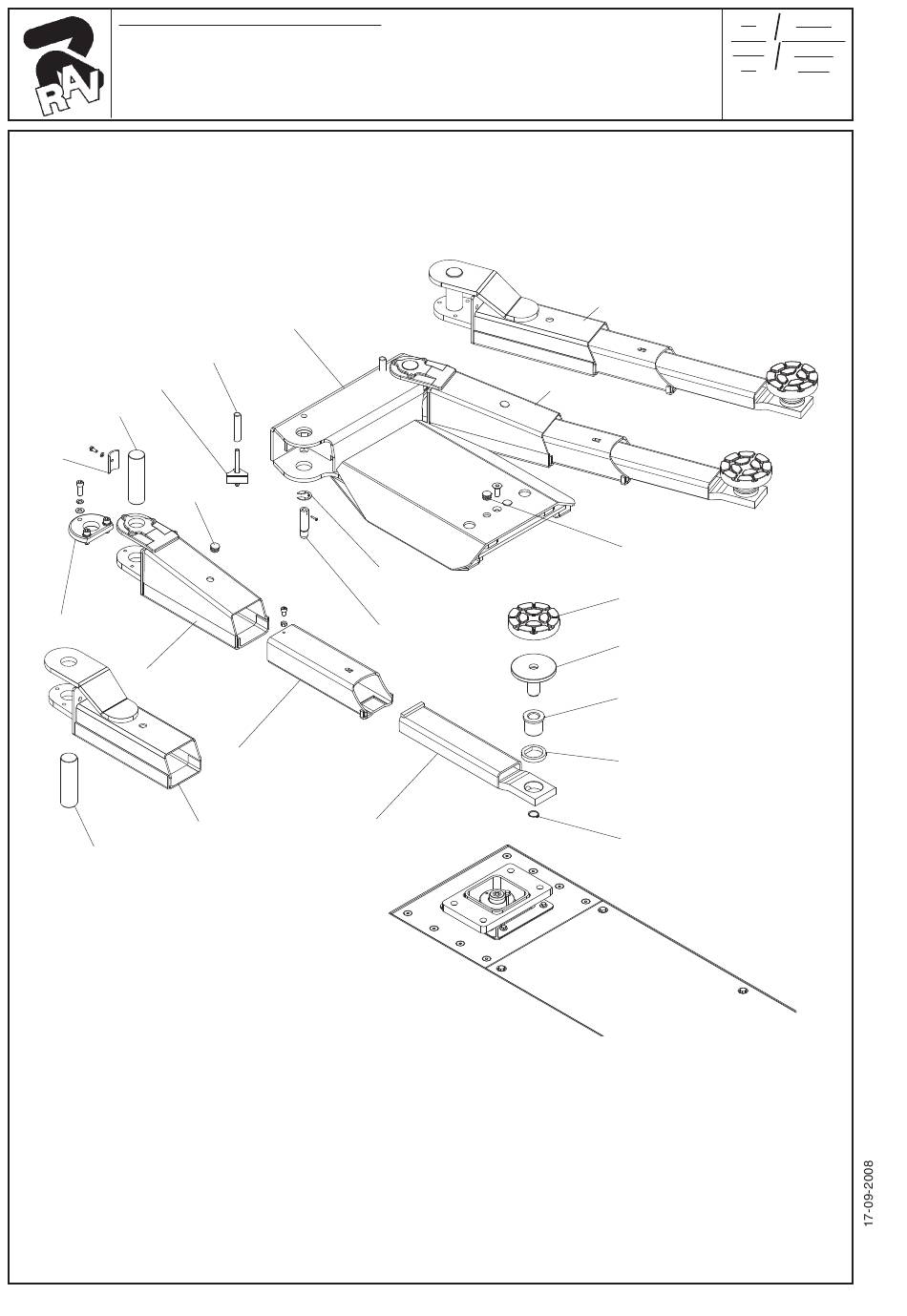 RAV

17-09-2008