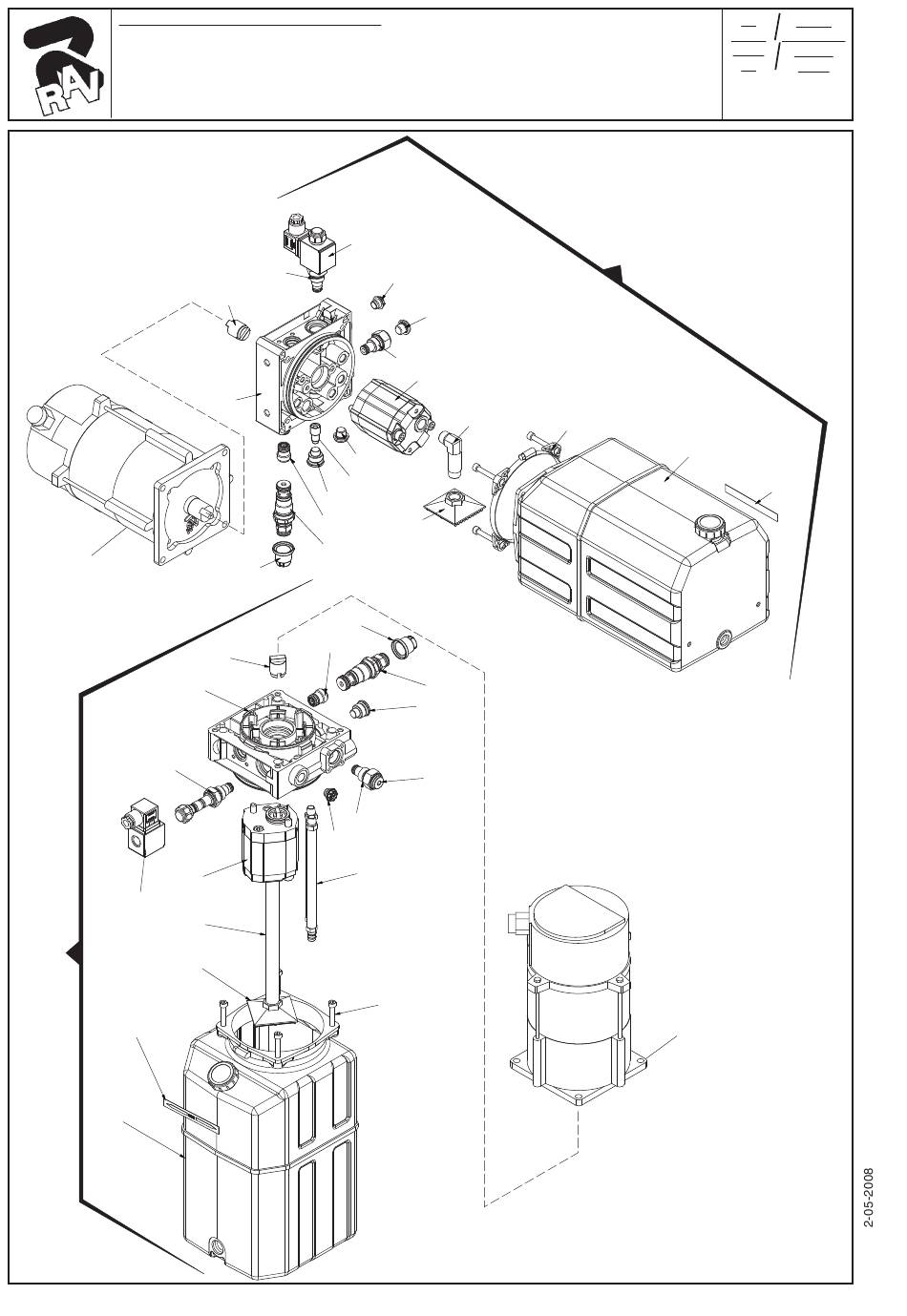 RAV

2-05-2008