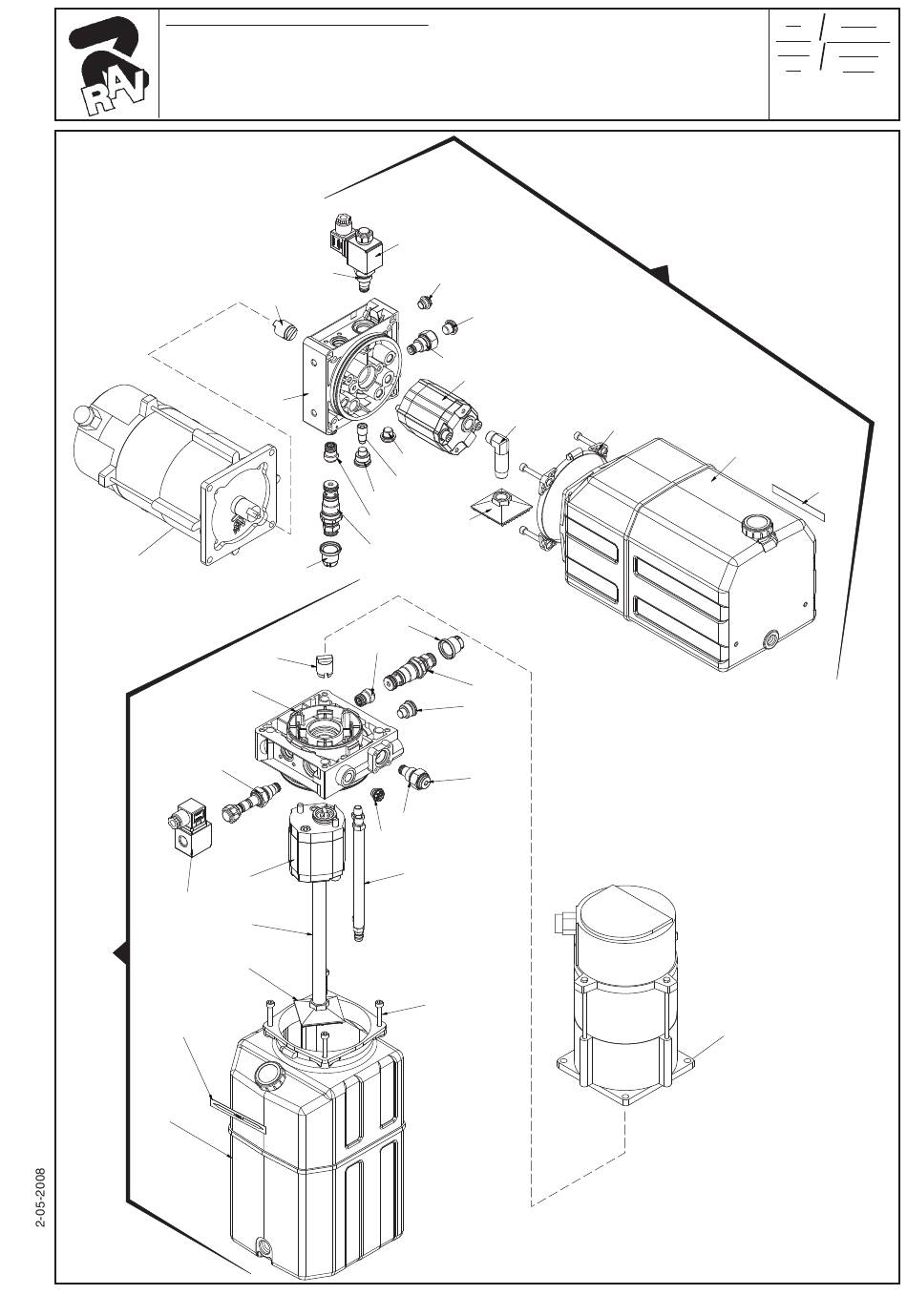 RAV

2-05-2008