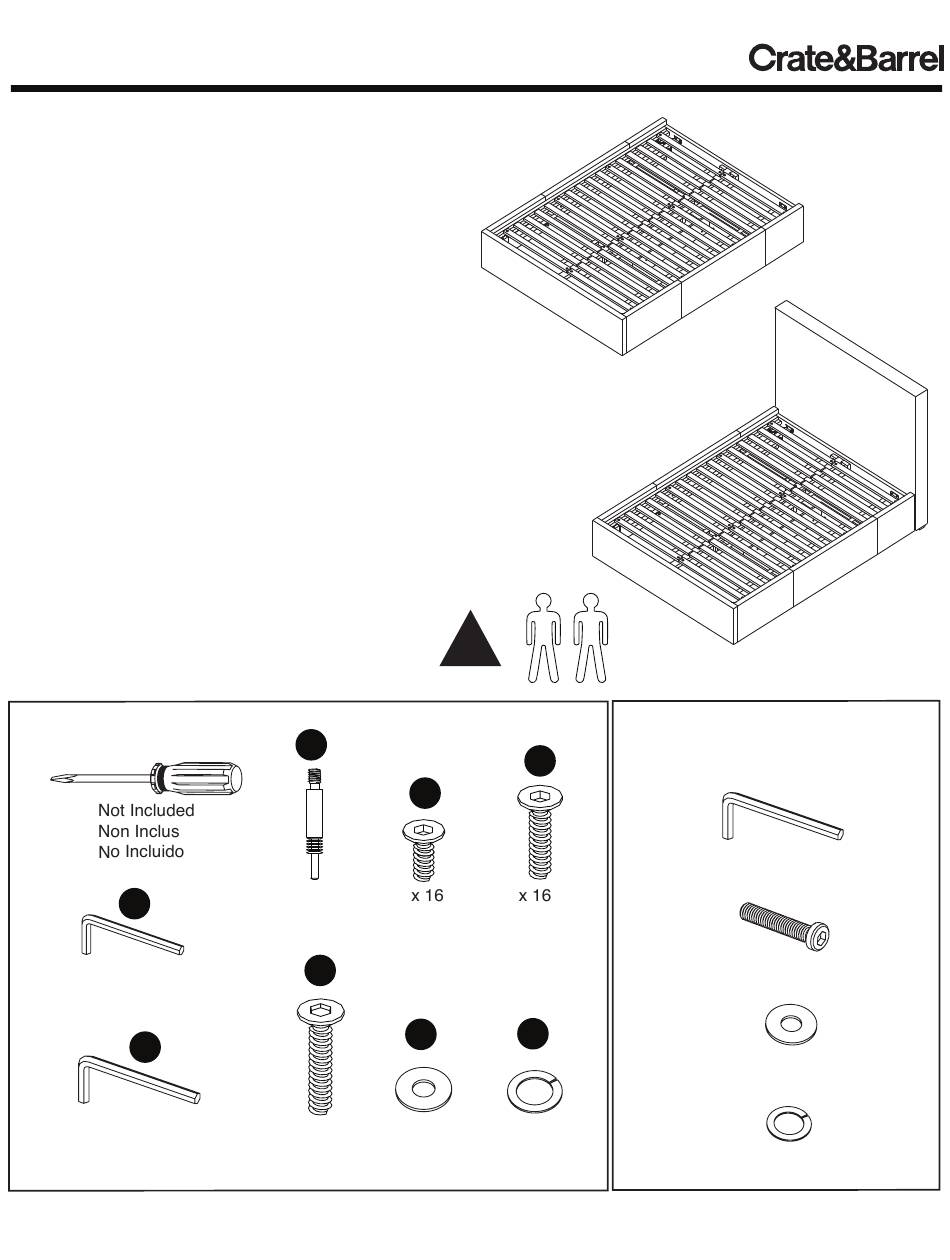 Crate&Barrel

Not Included
Non Inclus
No Incluido

x 16

x 16