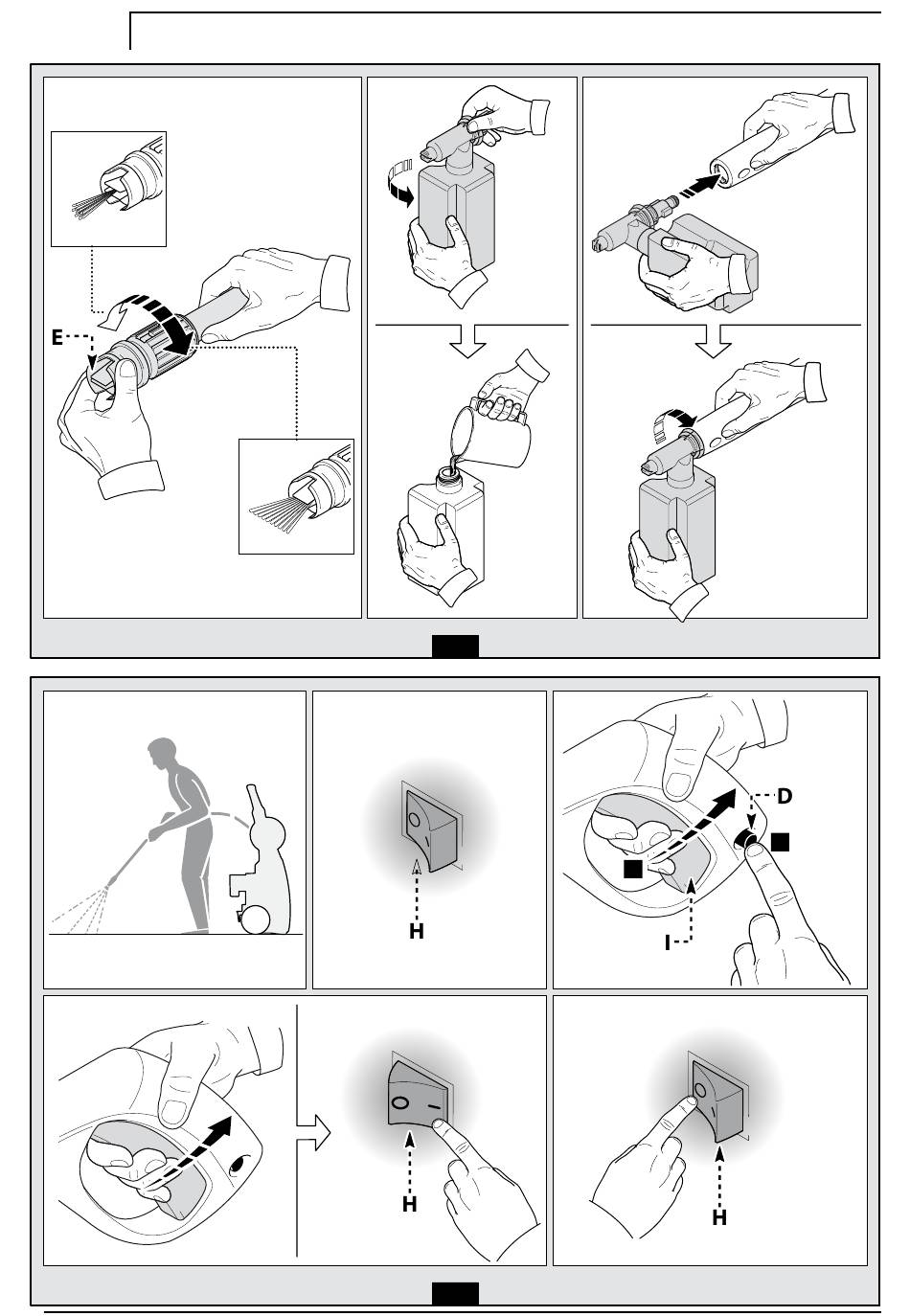 E

H

D

I

H

H