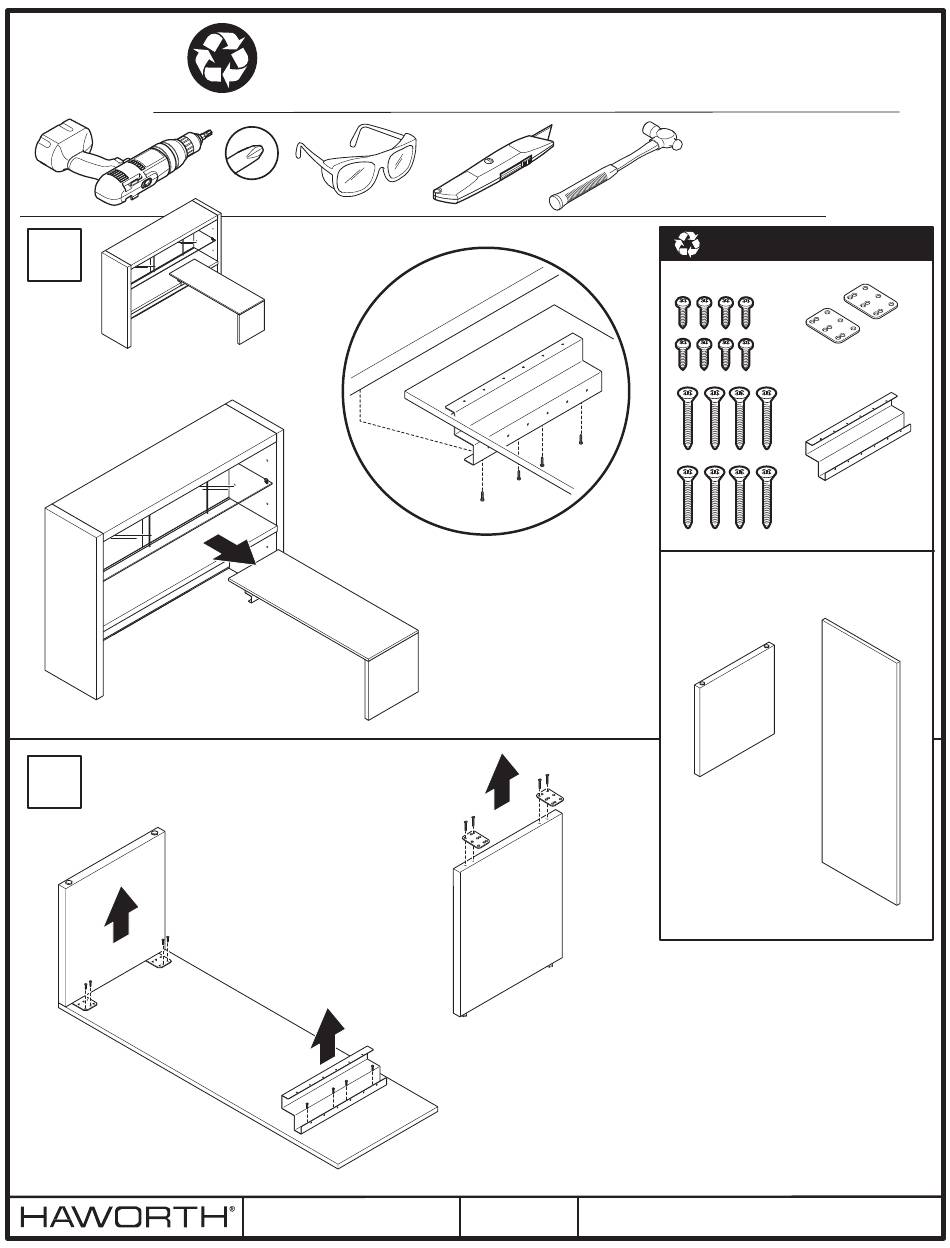 HAWORTH®