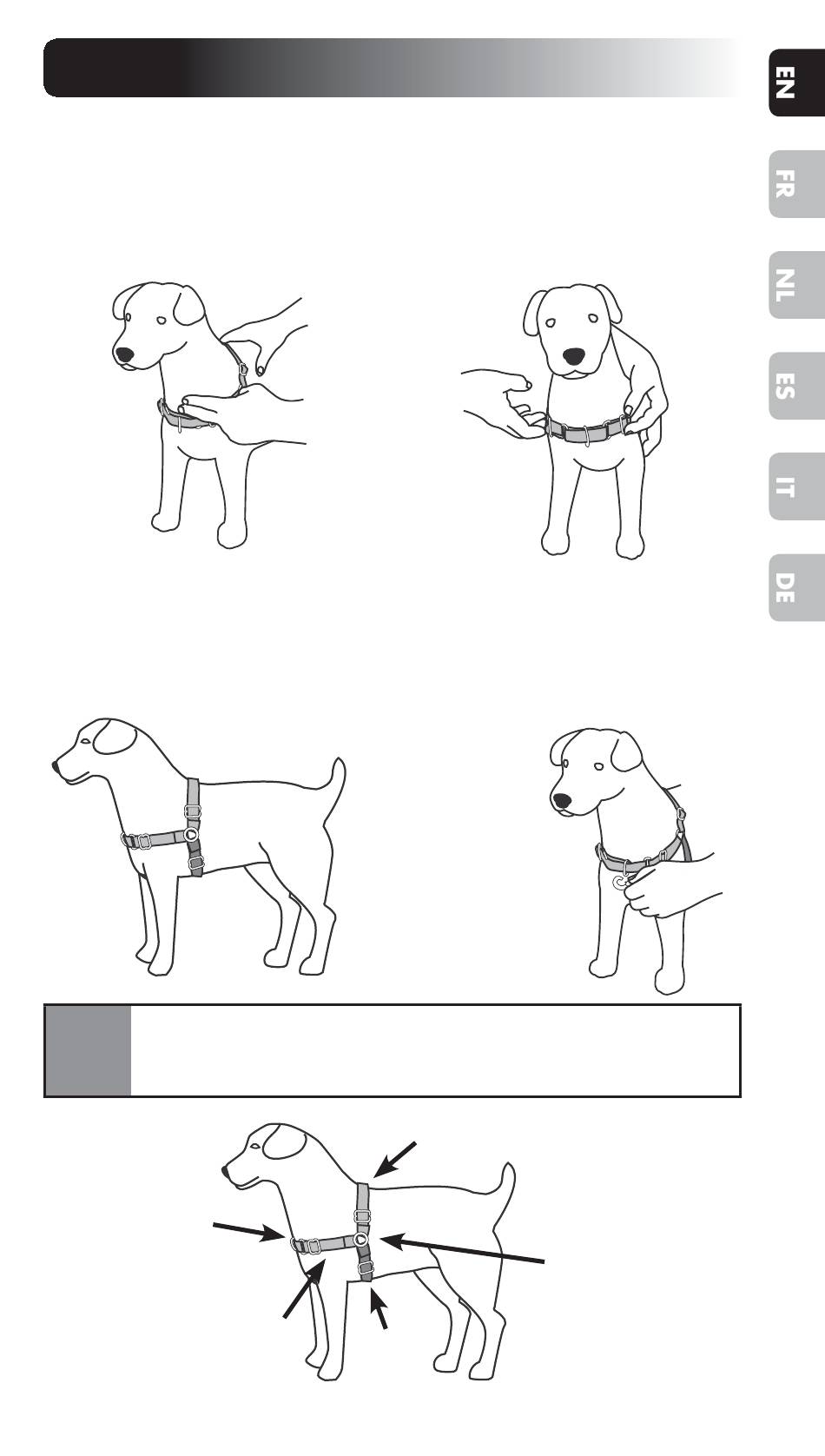 EN
FR
NL
ES
IT
DE