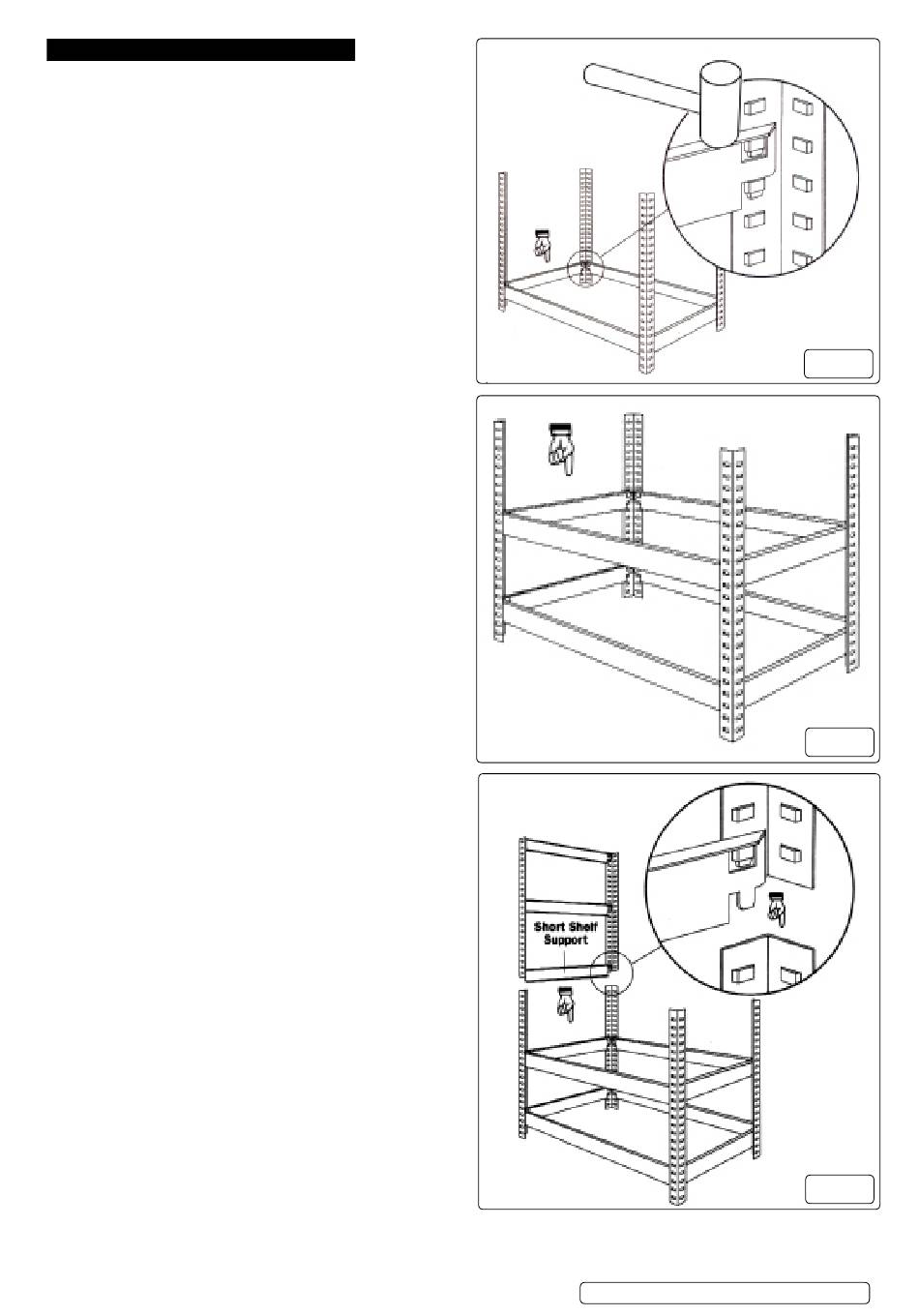 Short Shelf Support