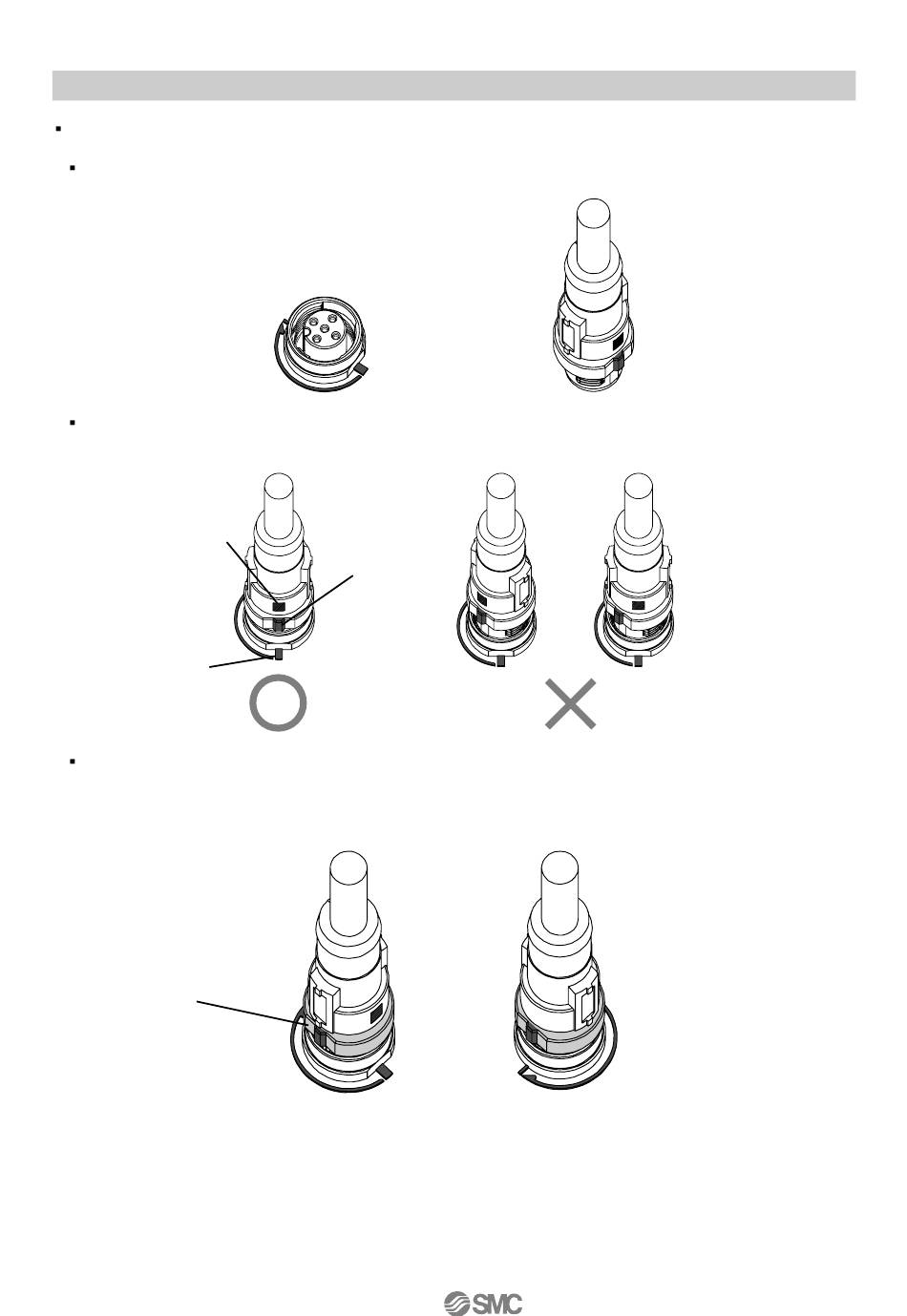 SMC