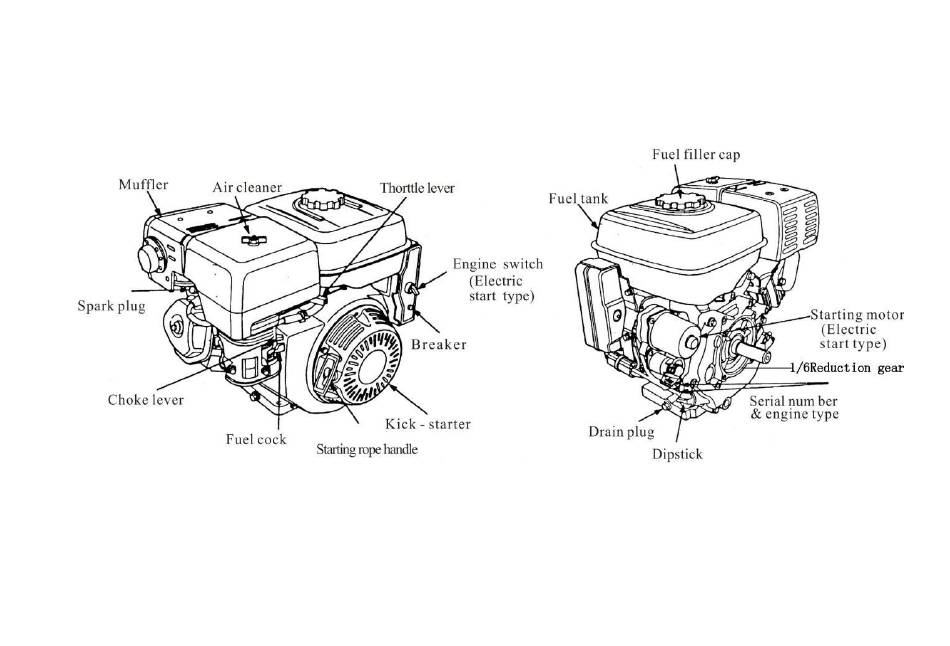 Muffler
Air cleaner
Thorttle lever
Engine switch (Electric start type)
Spark plug
Breaker
Choke lever
Kick - starter
Fuel cock
Starting rope handle

Fuel filler cap
Fuel tank
Starting motor (Electric start type)
1/6Reduction gear
Serial num ber & engine type
Drain plug
Dipstick