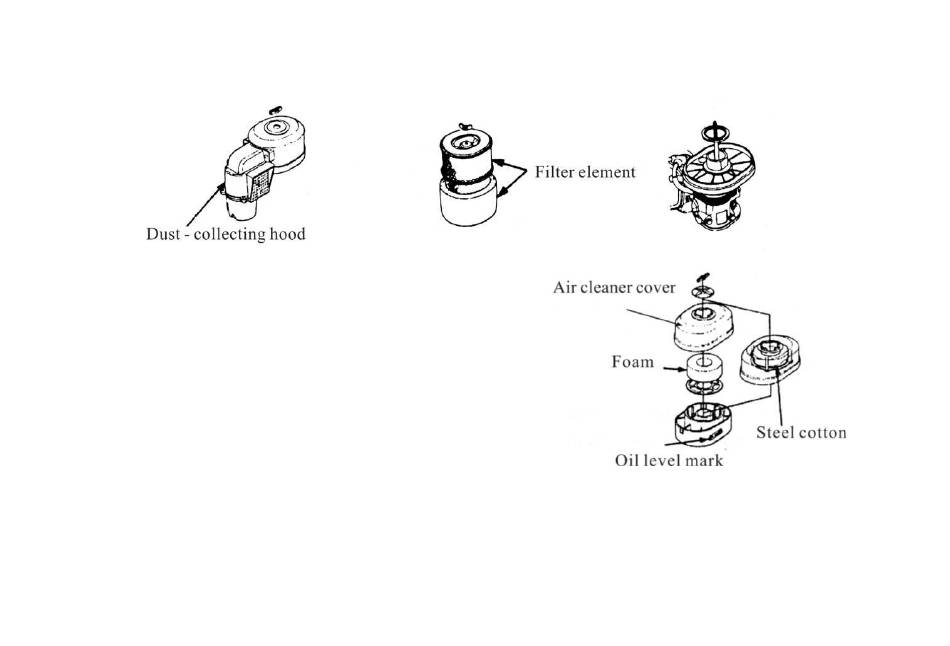 Dust - collecting hood

Filter element

Air cleaner cover

Foam

Steel cotton

Oil level mark