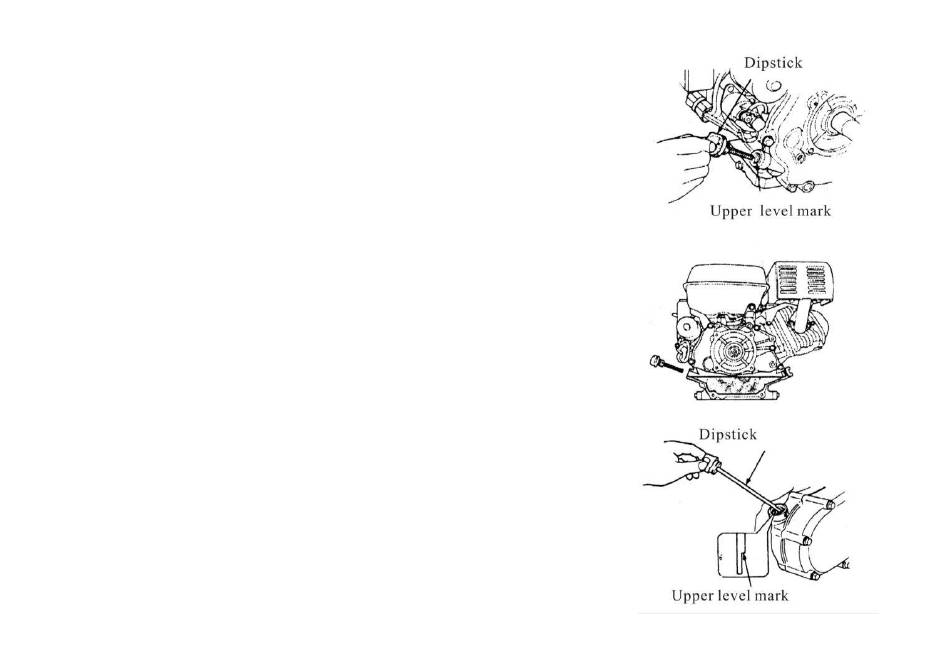 Dipstick

Upper level mark

Dipstick

Upper level mark