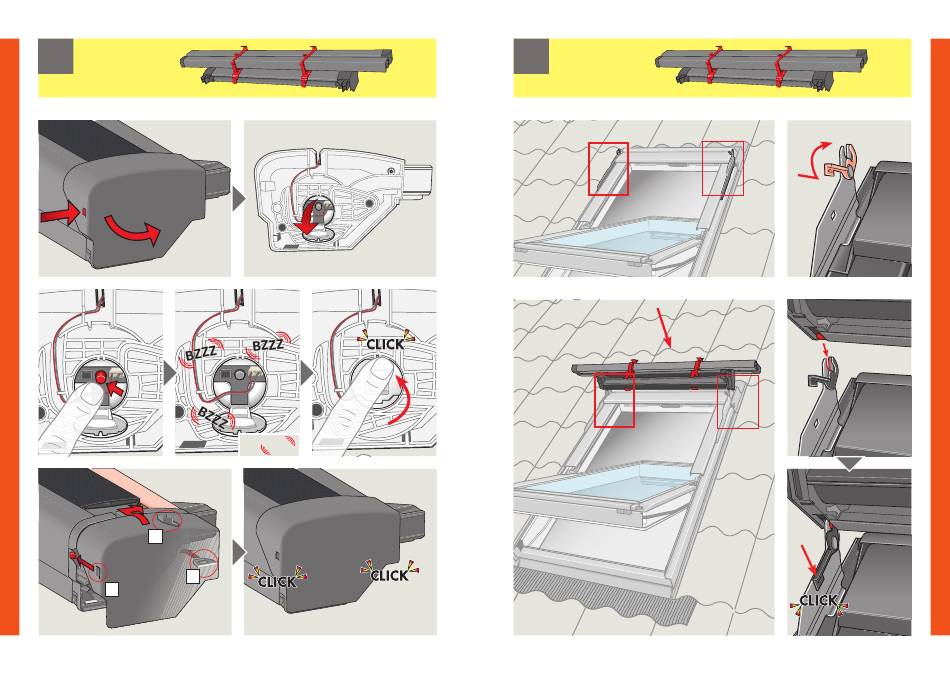 BZZZ
BZZZ
BZZZ
CLICK

CLICK
CLICK

CLICK