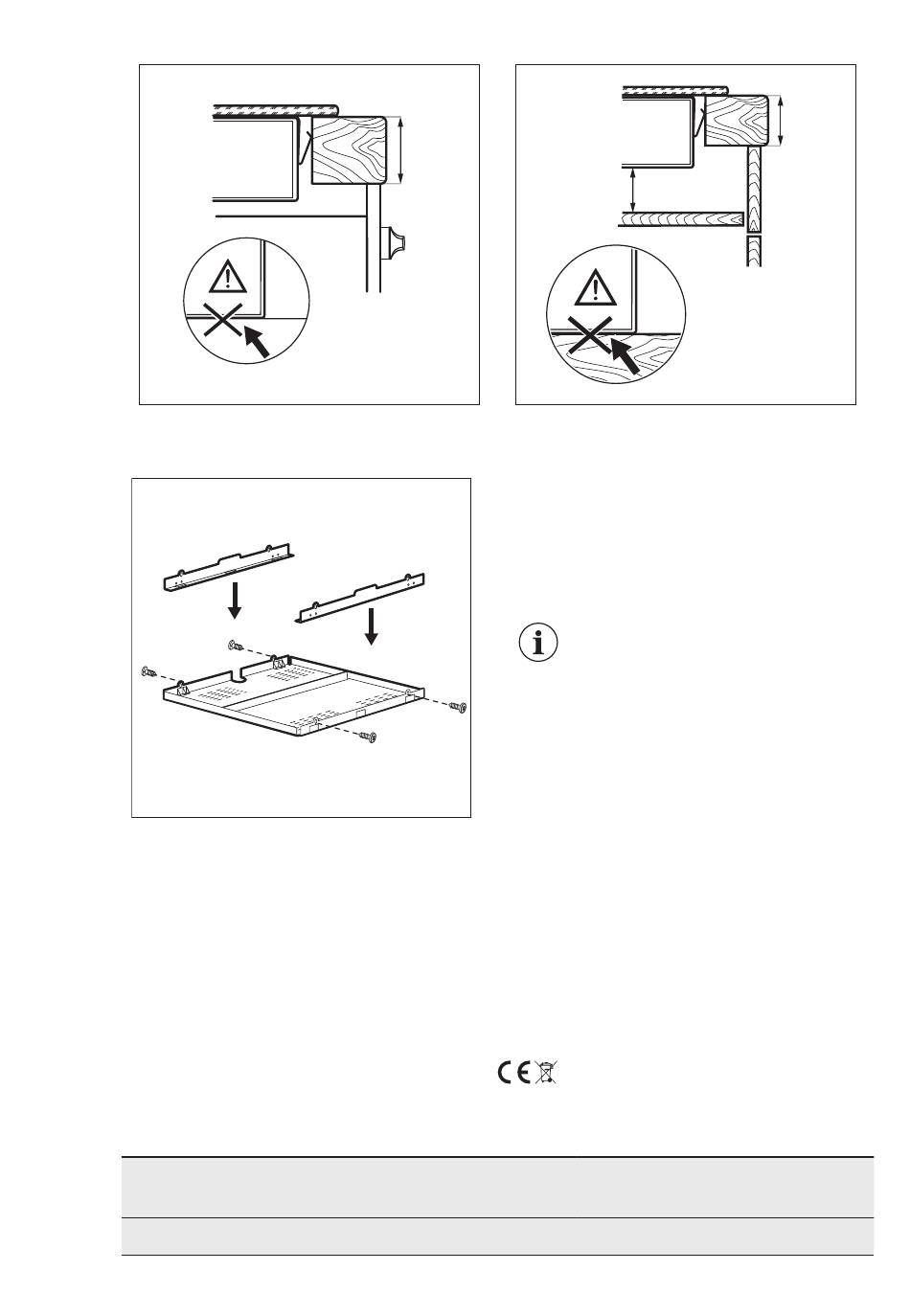 CE