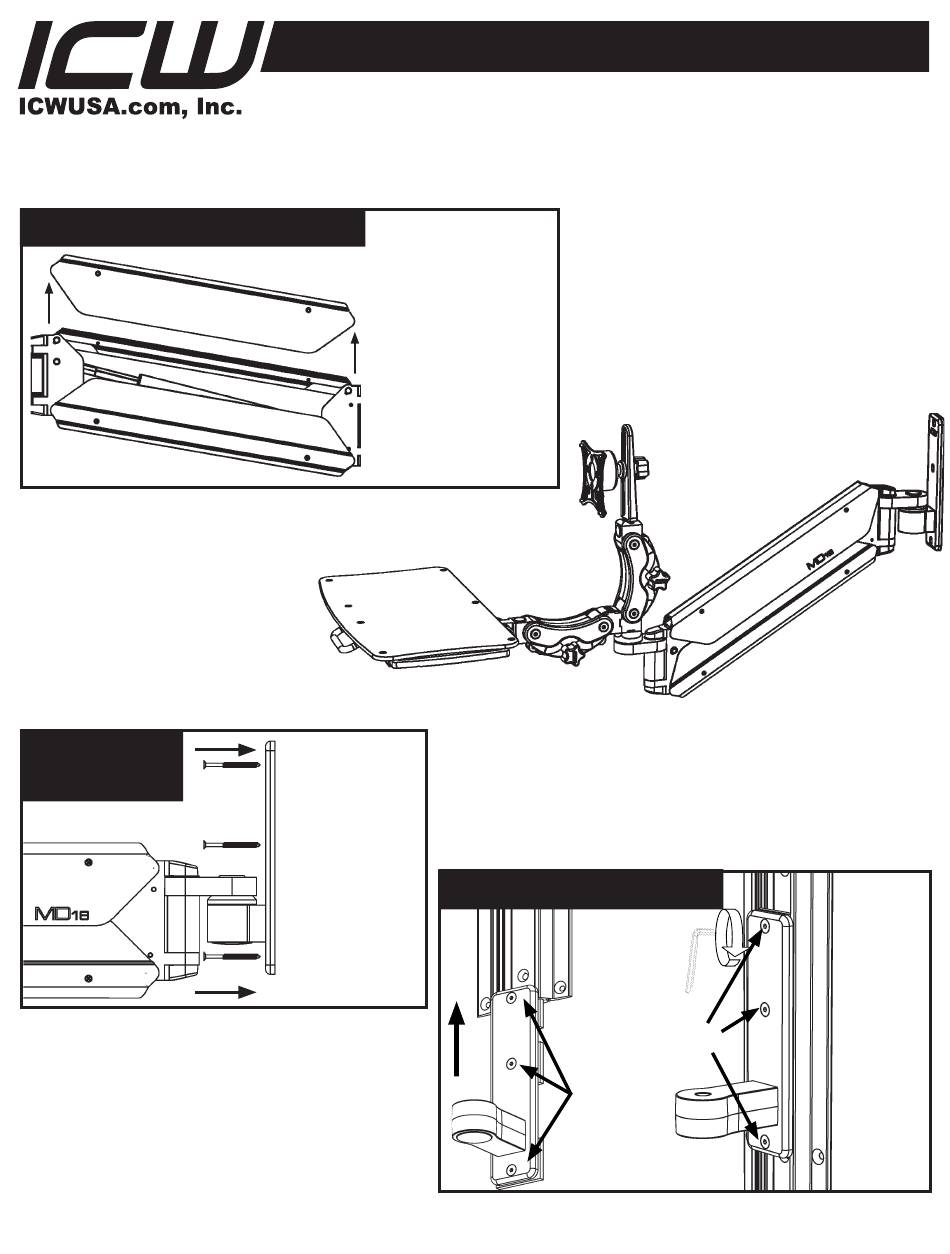 ICW
ICWUSA.com, Inc.

MD18

MD18