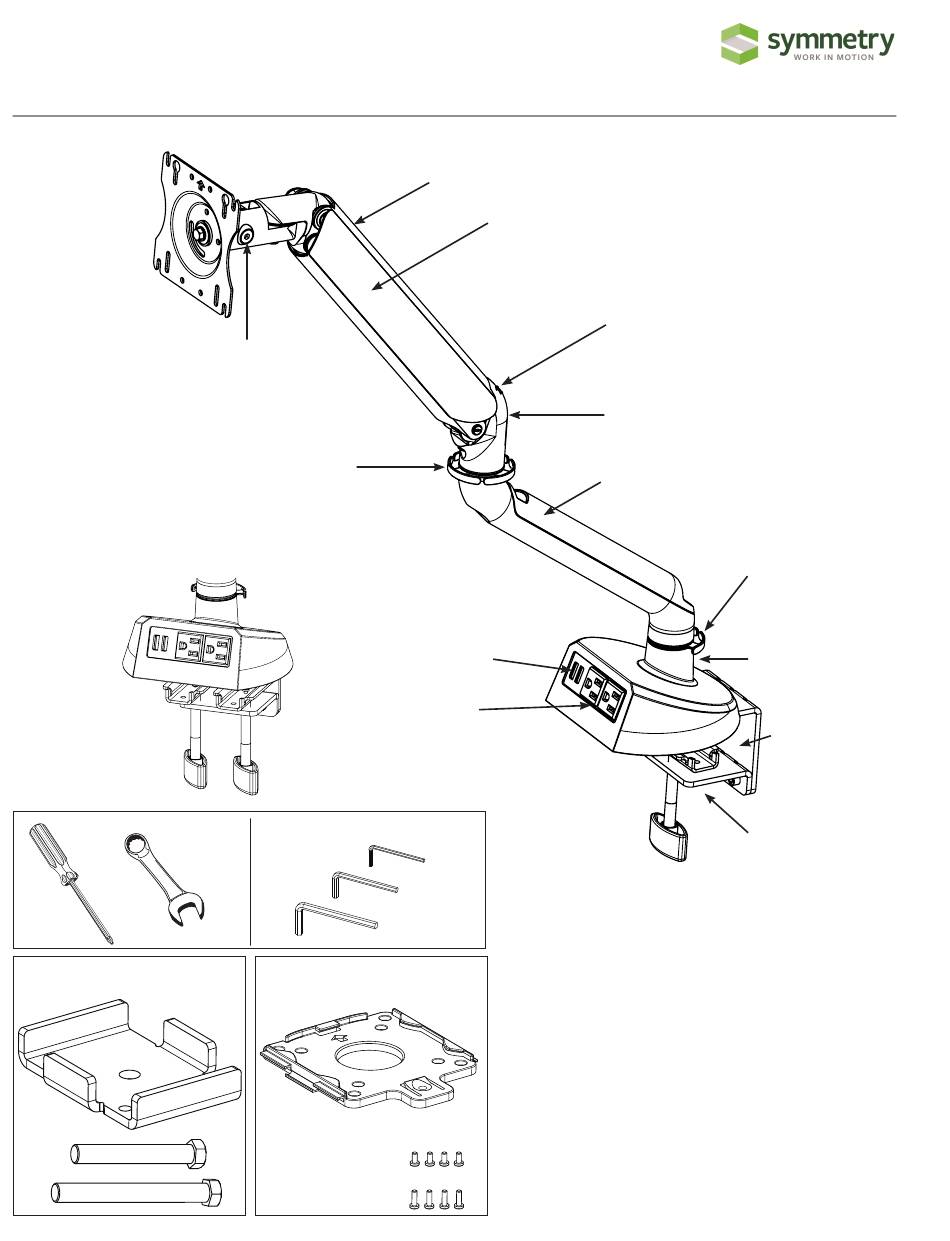 symmetry
WORK IN MOTION