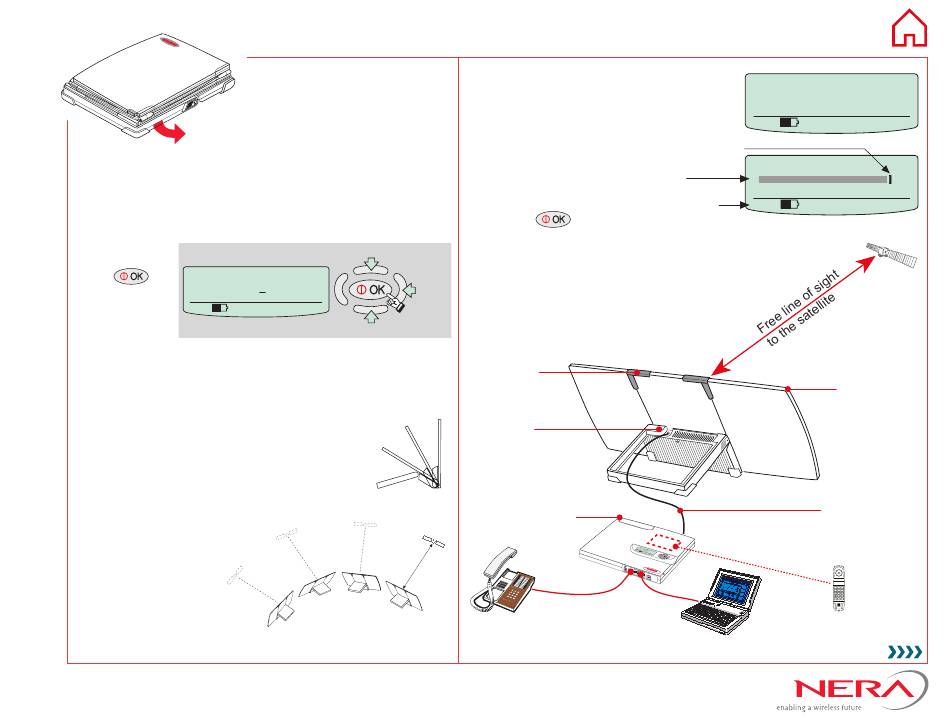 OK

OK

OK

Free line of sight to the satellite

NERA
enabling a wireless future