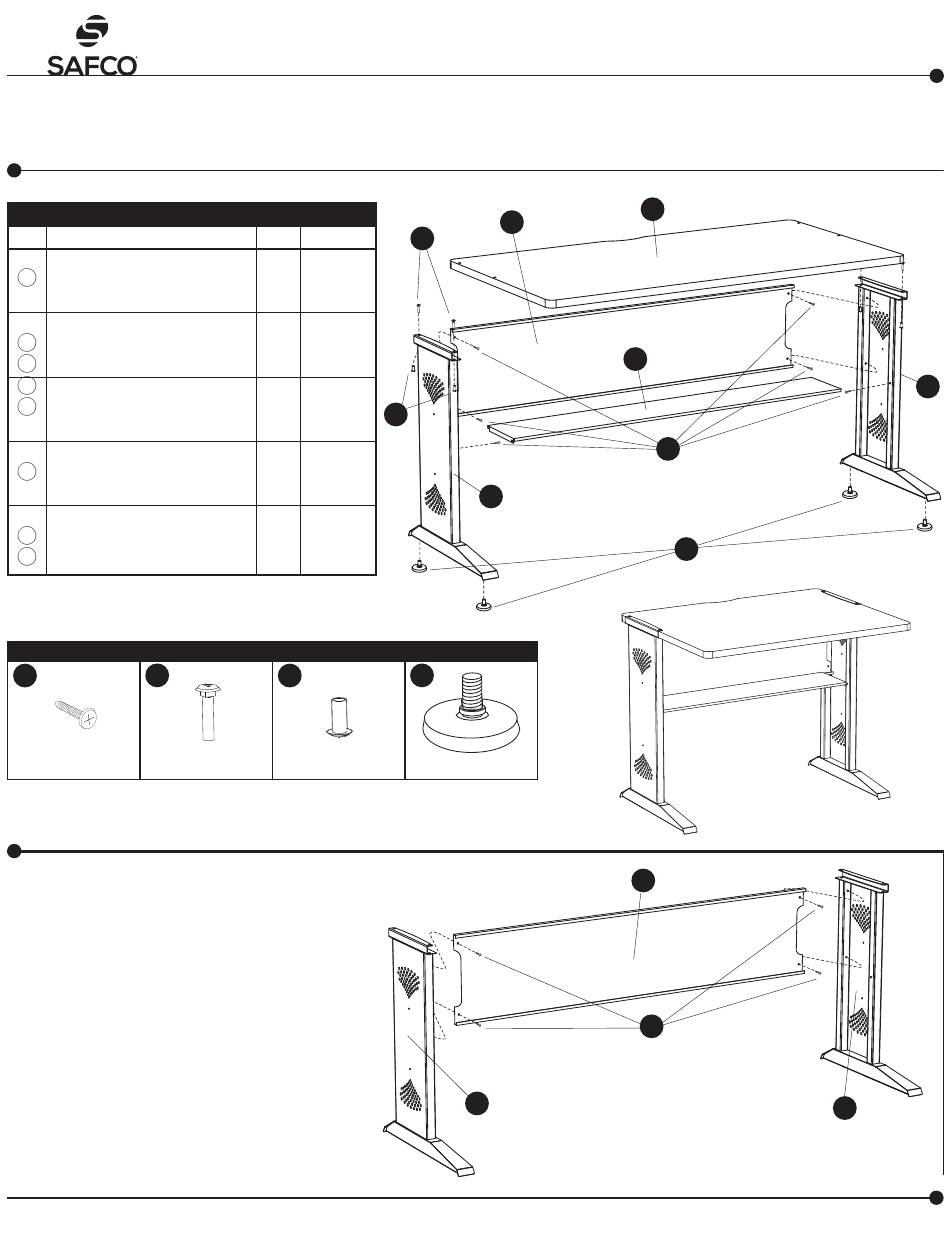 SAFCO