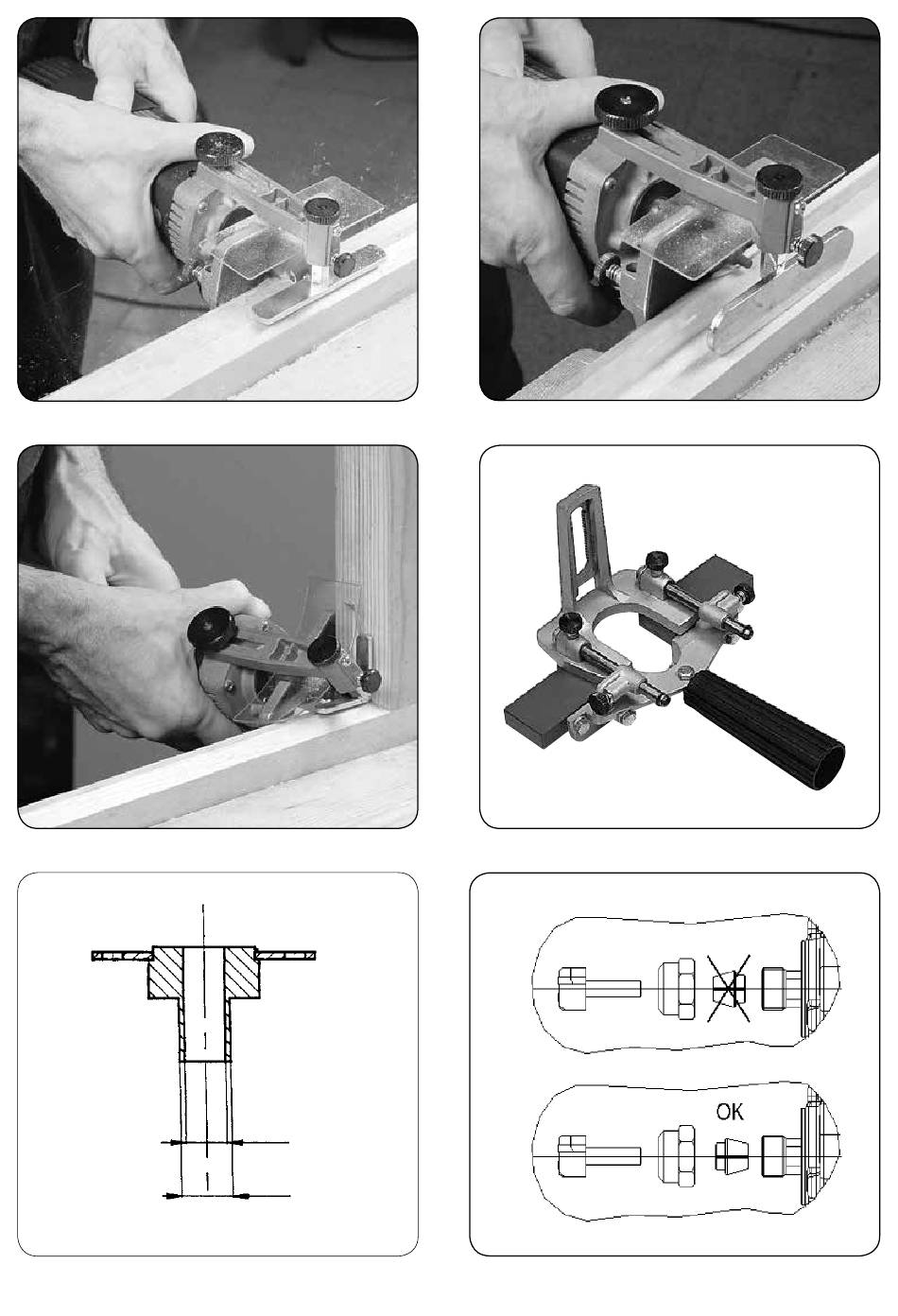 OK