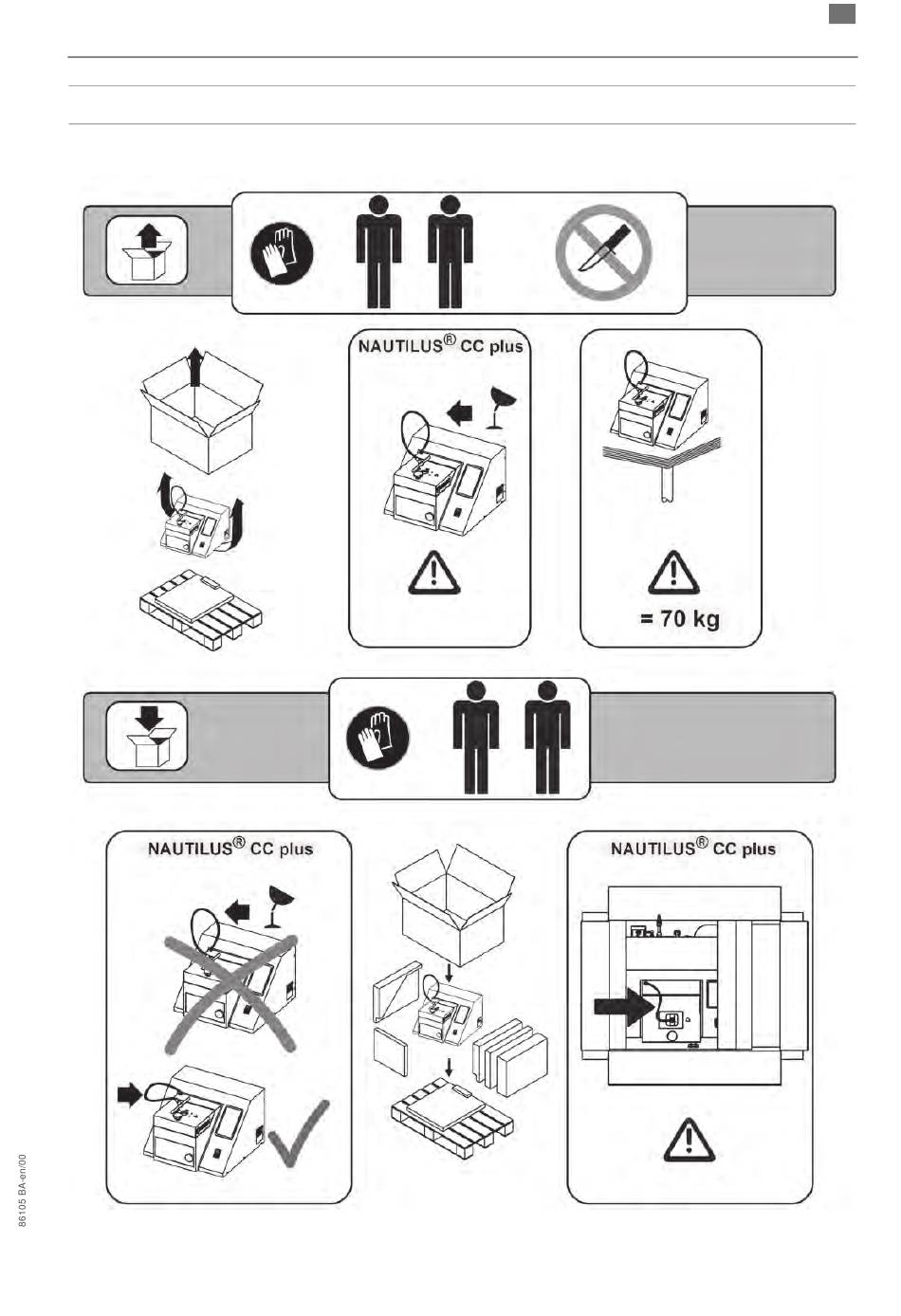 NAUTILUS® CC plus

= 70 kg

NAUTILUS® CC plus

NAUTILUS® CC plus

86105 BA en/00