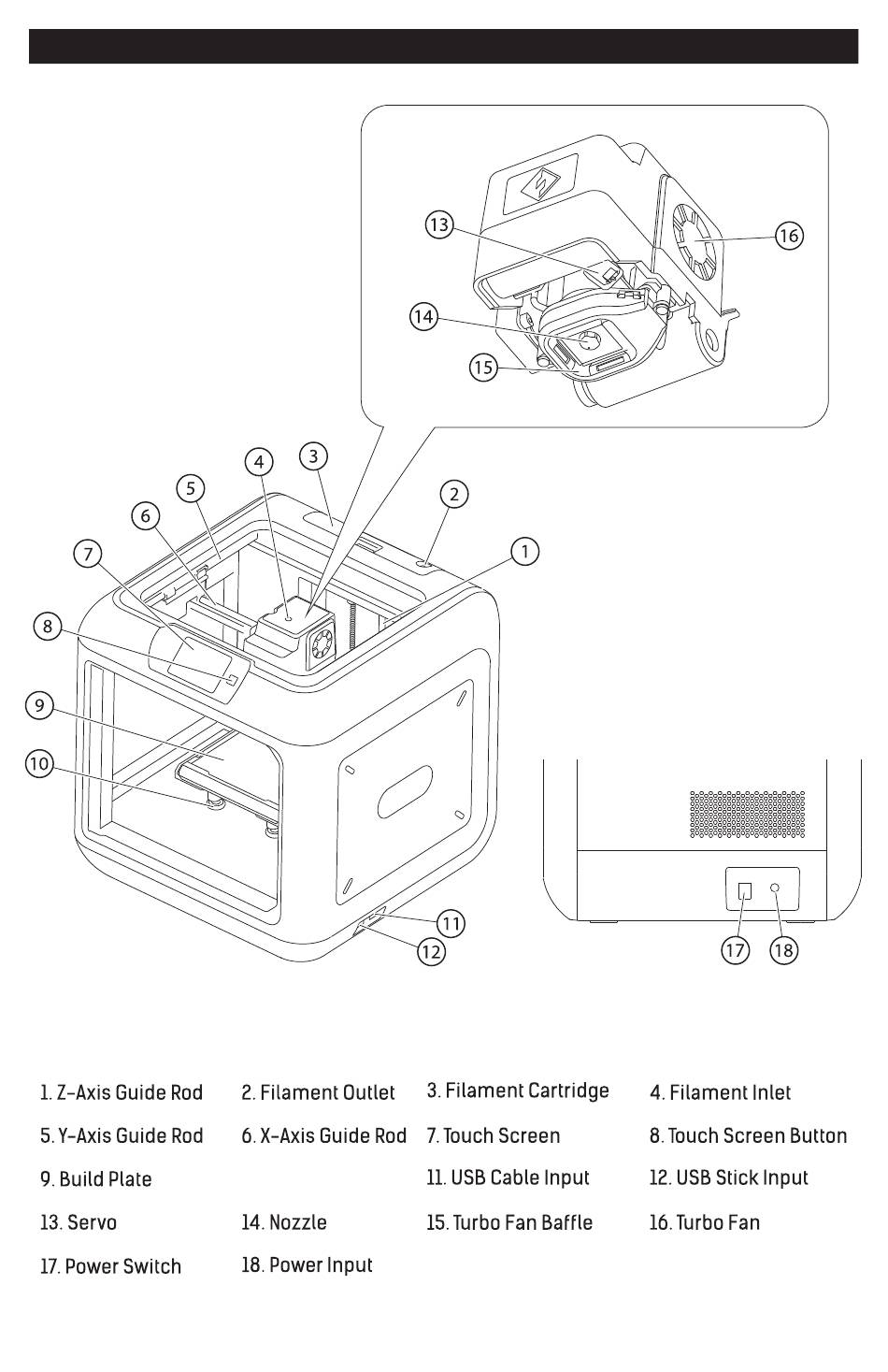 13
16
14
15
4
3
5
2
6
7
1
8
9
10
11
12
17
18

1. Z-Axis Guide Rod
2. Filament Outlet
3. Filament Cartridge
4. Filament Inlet
5. Y-Axis Guide Rod
6. X-Axis Guide Rod
7. Touch Screen
8. Touch Screen Button
9. Build Plate
11. USB Cable Input
12. USB Stick Input
13. Servo
14. Nozzle
15. Turbo Fan Baffle
16. Turbo Fan
17. Power Switch
18. Power Input