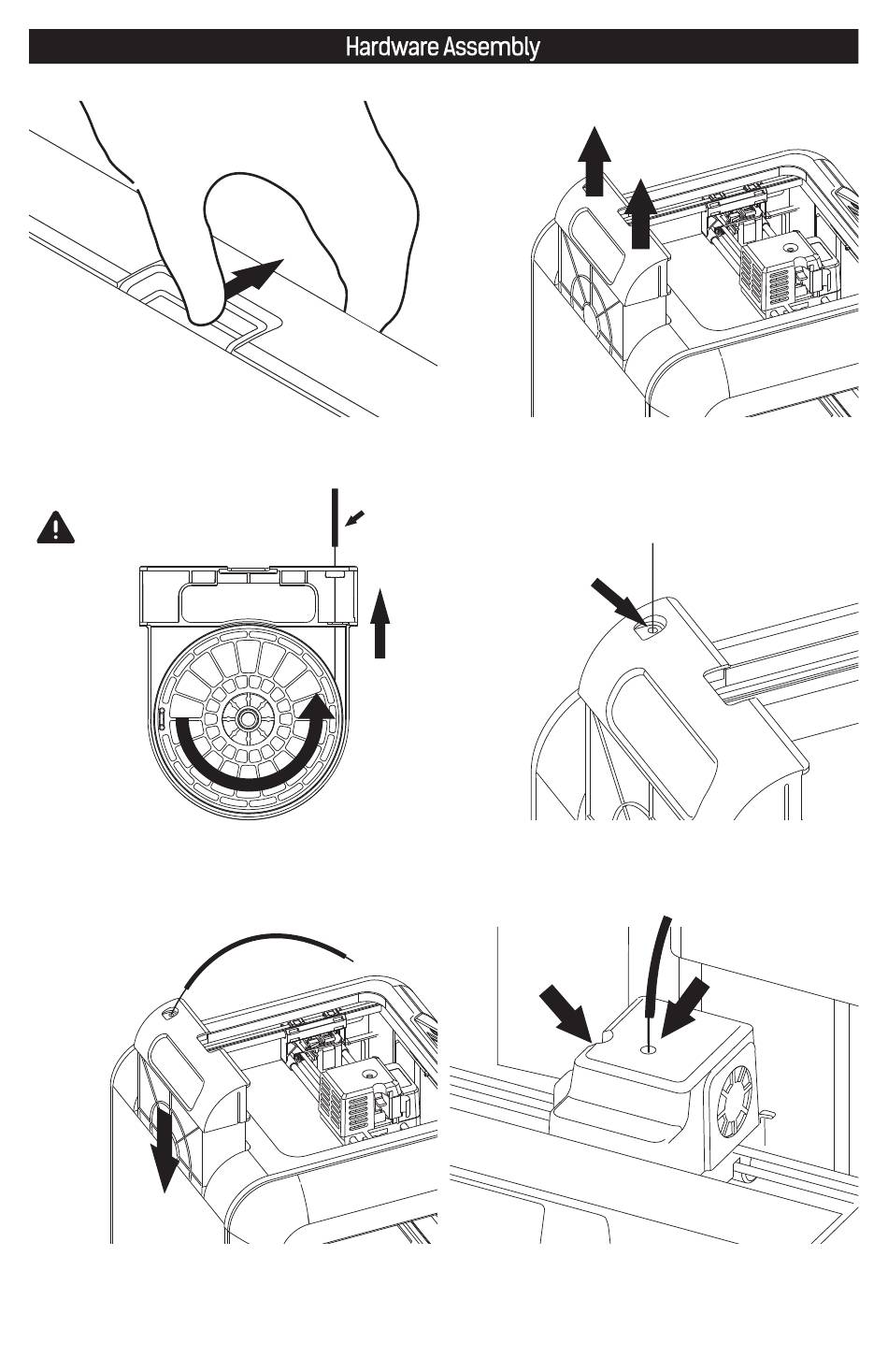 Hardware Assembly