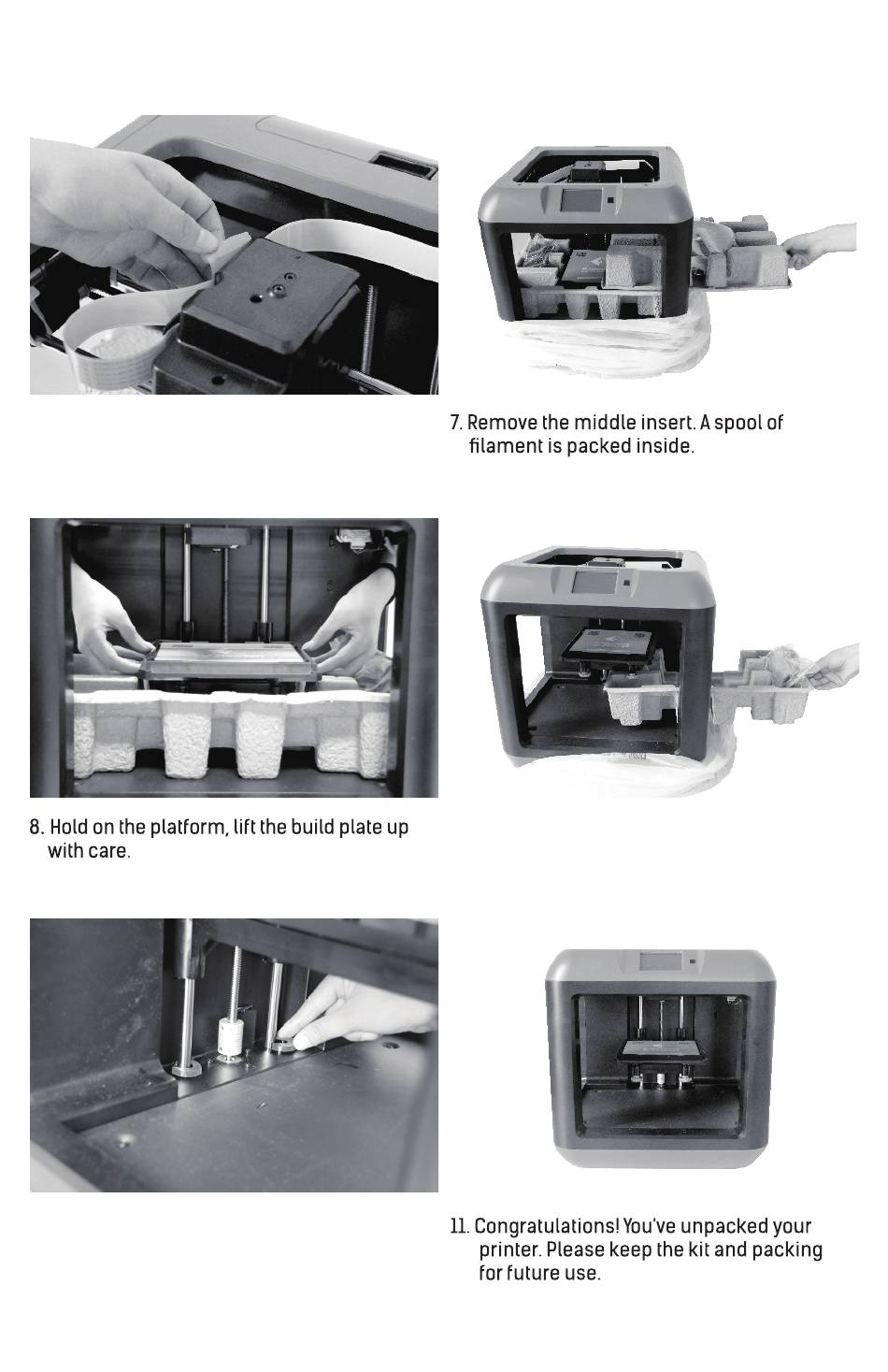 7. Remove the middle insert. A spool of filament is packed inside.

8. Hold on the platform, lift the build plate up with care.

11. Congratulations! You've unpacked your printer. Please keep the kit and packing for future use.