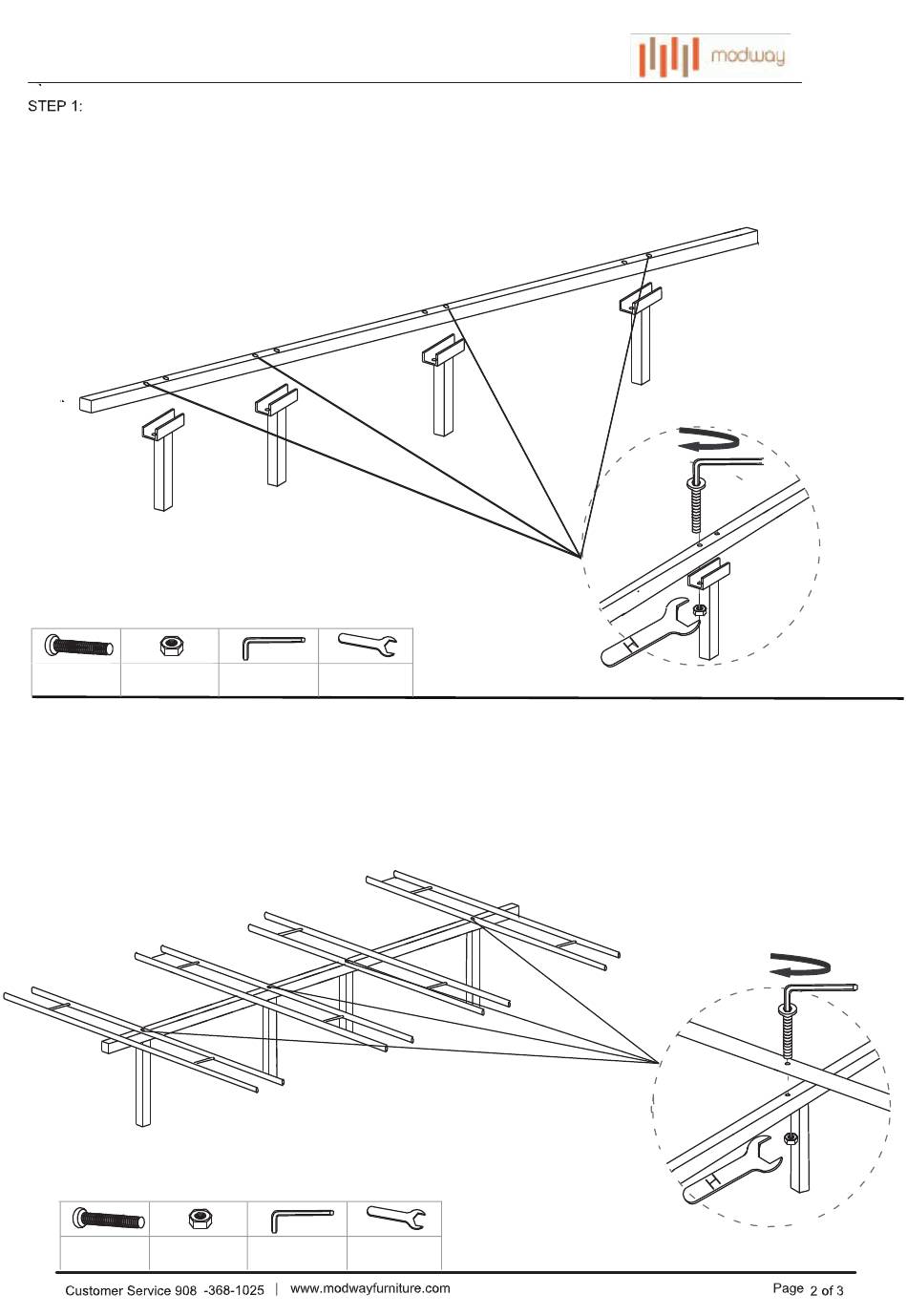 modway

STEP 1:

Customer Service 908 -368-1025 | www.modwayfurniture.com

Page 2 of 3