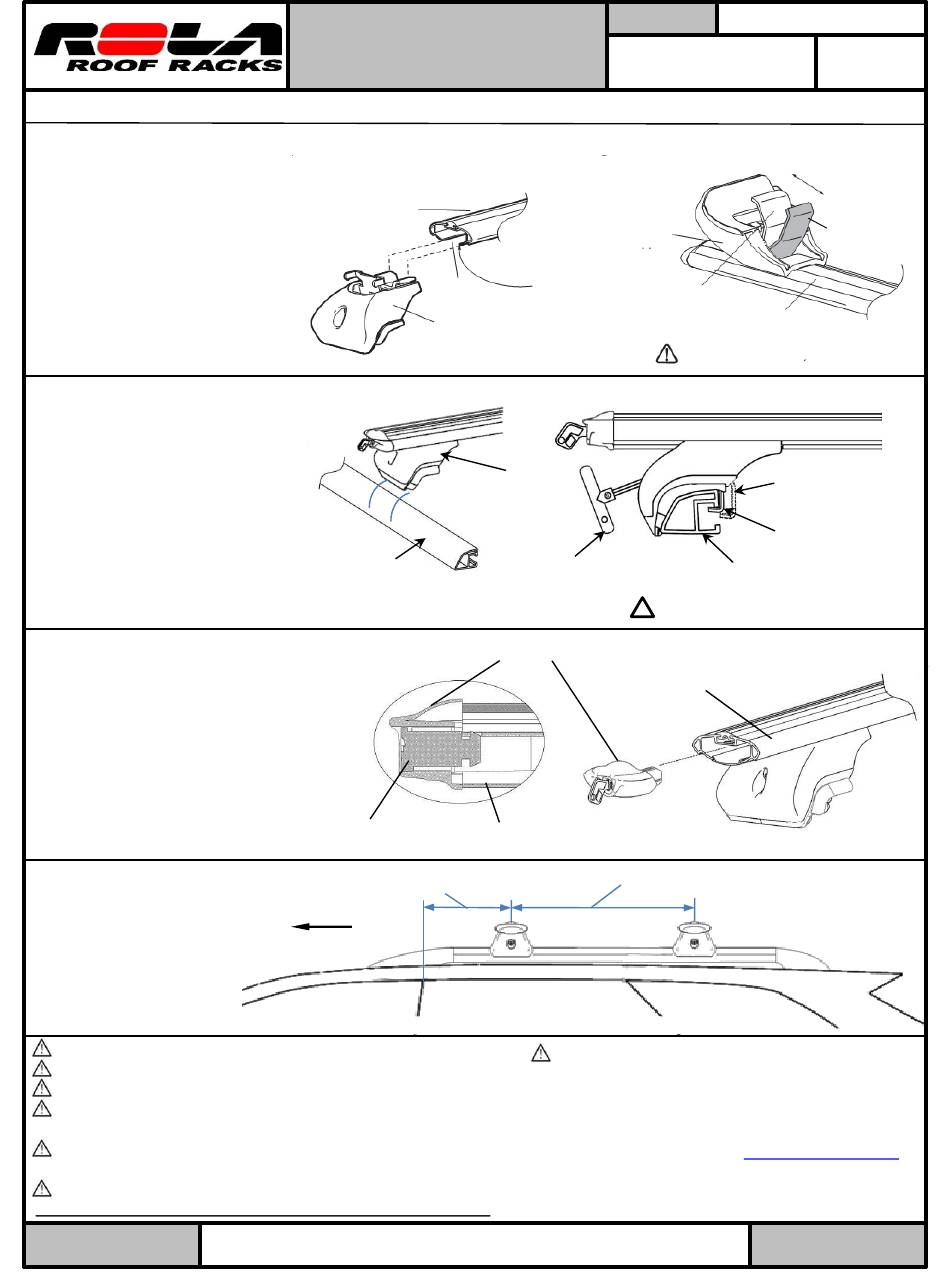 ROLA
ROOF RACKS